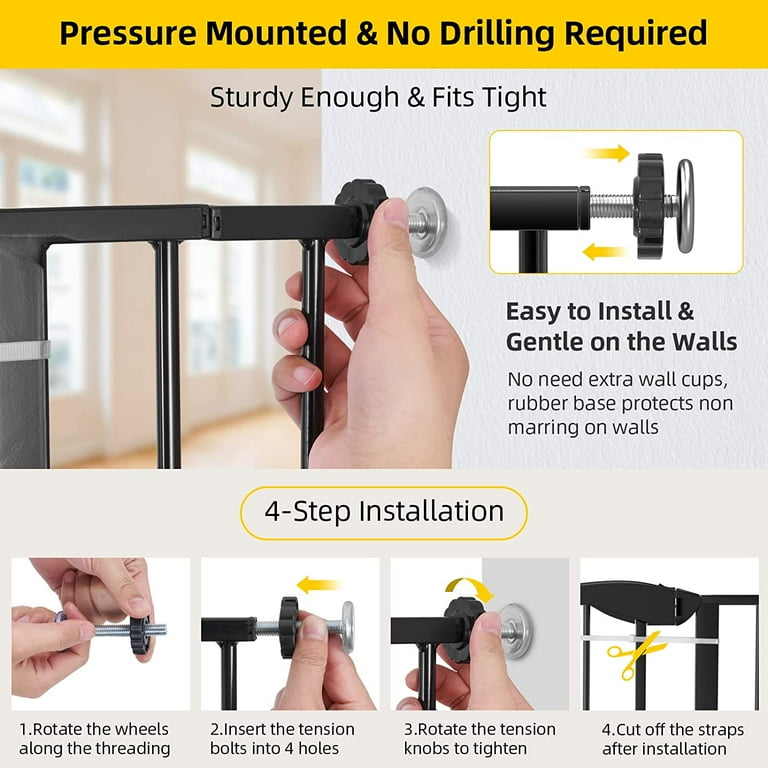 Pressure Mounted & No Drilling Required

Sturdy Enough & Fits Tight

Easy to Install & Gentle on the Walls

No need extra wall cups, rubber base protects non marring on walls

4-Step Installation

1.Rotate the wheels along the threading

2.Insert the tension bolts into 4 holes

3.Rotate the tension knobs to tighten

4.Cut off the straps after installation