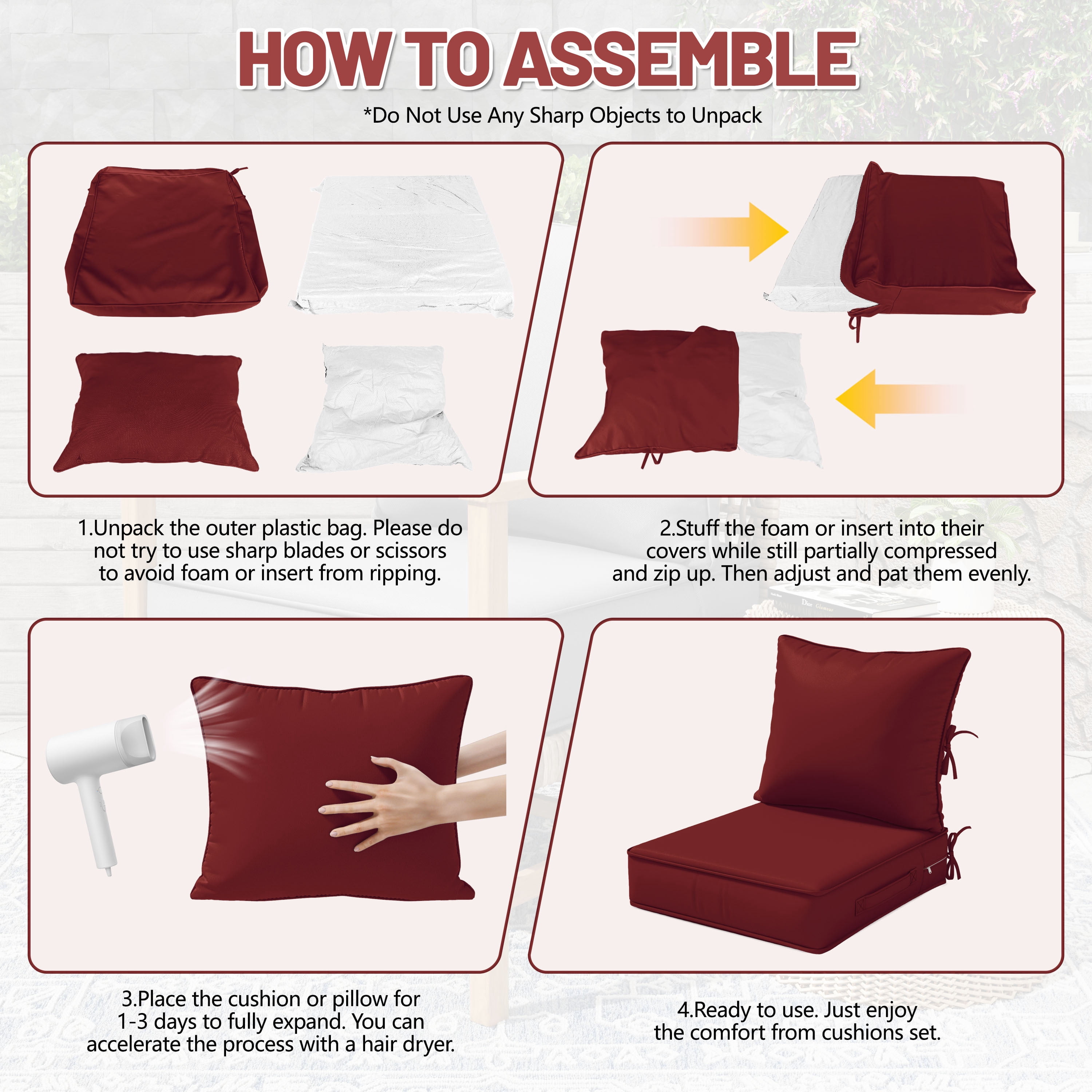 HOW TO ASSEMBLE

*Do Not Use Any Sharp Objects to Unpack

1.Unpack the outer plastic bag. Please do not try to use sharp blades or scissors to avoid foam or insert from ripping.

2.Stuff the foam or insert into their covers while still partially compressed and zip up. Then adjust and pat them evenly.

3.Place the cushion or pillow for 1-3 days to fully expand. You can accelerate the process with a hair dryer.

4.Ready to use. Just enjoy the comfort from cushions set.