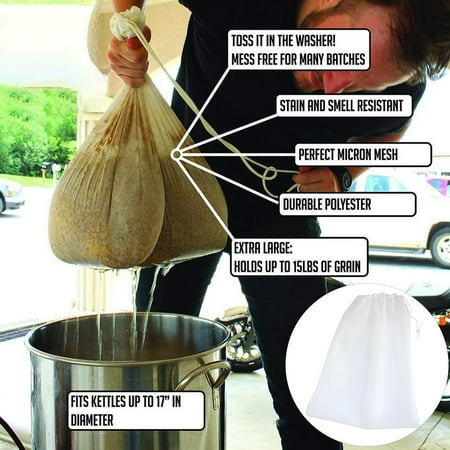 TOSS IT IN THE WASHER!
MESS FREE FOR MANY BATCHES

STAIN AND SMELL RESISTANT

PERFECT MICRON MESH

DURABLE POLYESTER

EXTRA LARGE:
HOLDS UP TO 15LBS OF GRAIN

FITS KETTLES UP TO 17" IN DIAMETER