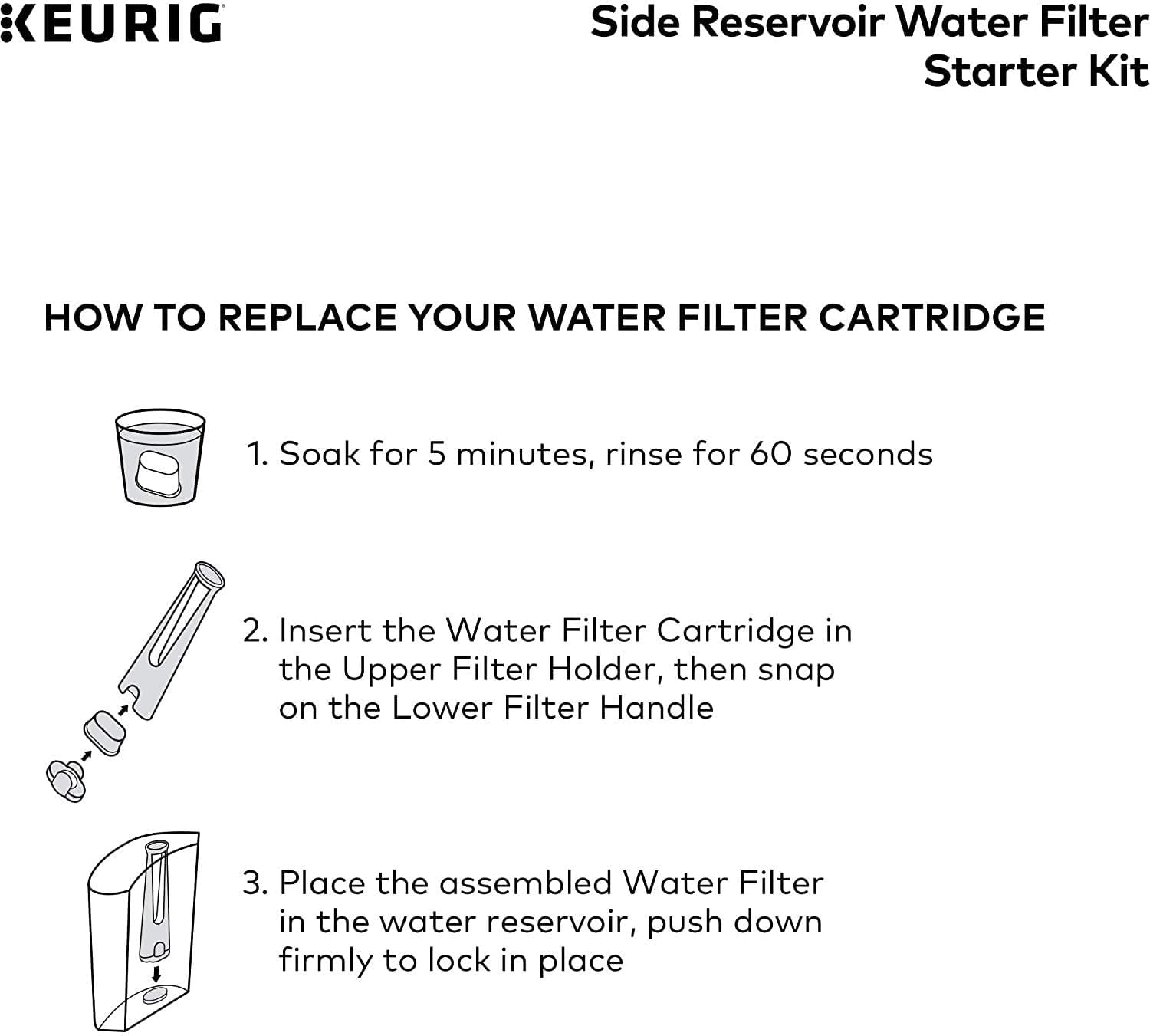 KEURIG

Side Reservoir Water Filter Starter Kit

HOW TO REPLACE YOUR WATER FILTER CARTRIDGE

1. Soak for 5 minutes, rinse for 60 seconds

2. Insert the Water Filter Cartridge in the Upper Filter Holder, then snap on the Lower Filter Handle

3. Place the assembled Water Filter in the water reservoir, push down firmly to lock in place