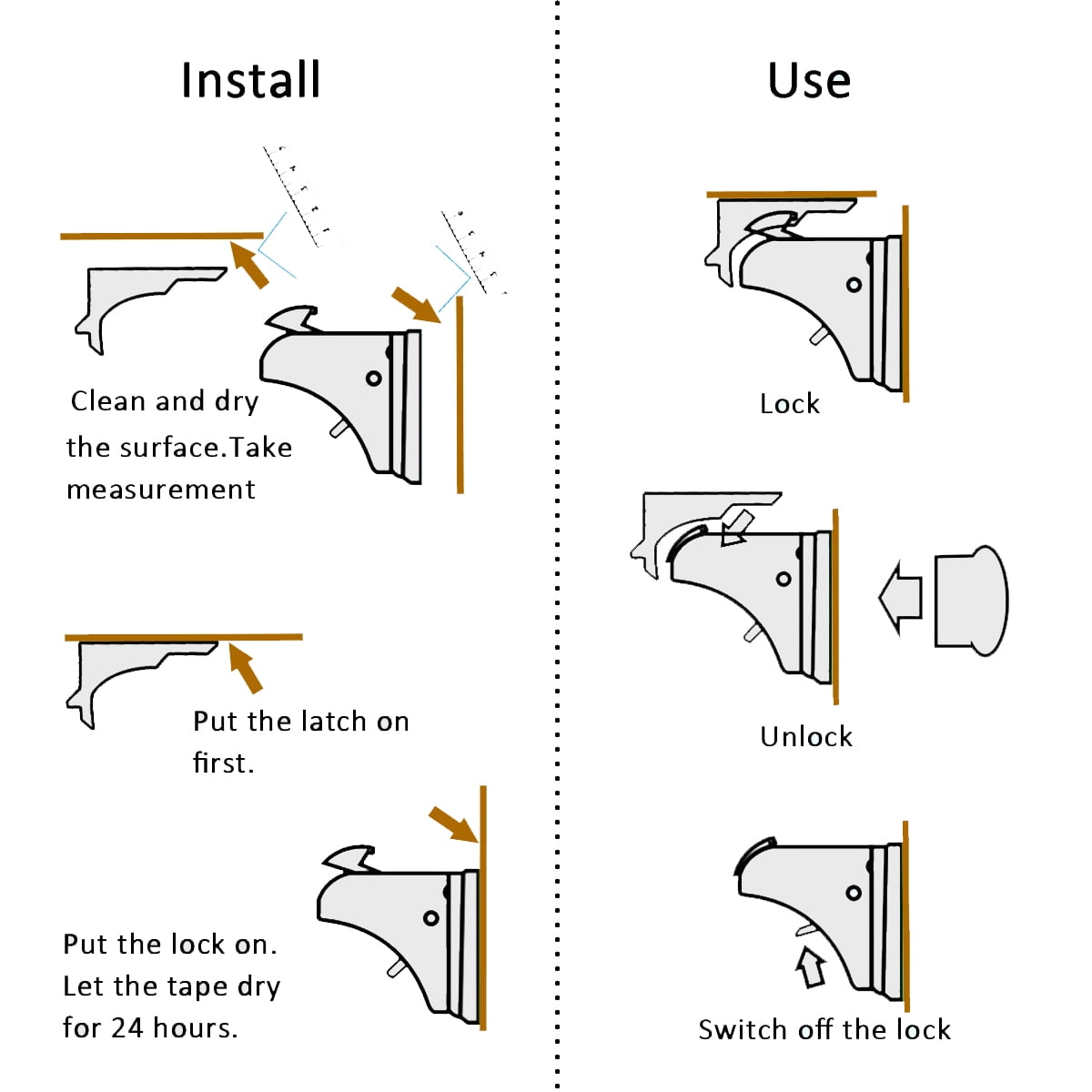 Install

Clean and dry the surface.Take measurement

Put the latch on first.

Put the lock on. Let the tape dry for 24 hours.

Use

Lock

Unlock

Switch off the lock