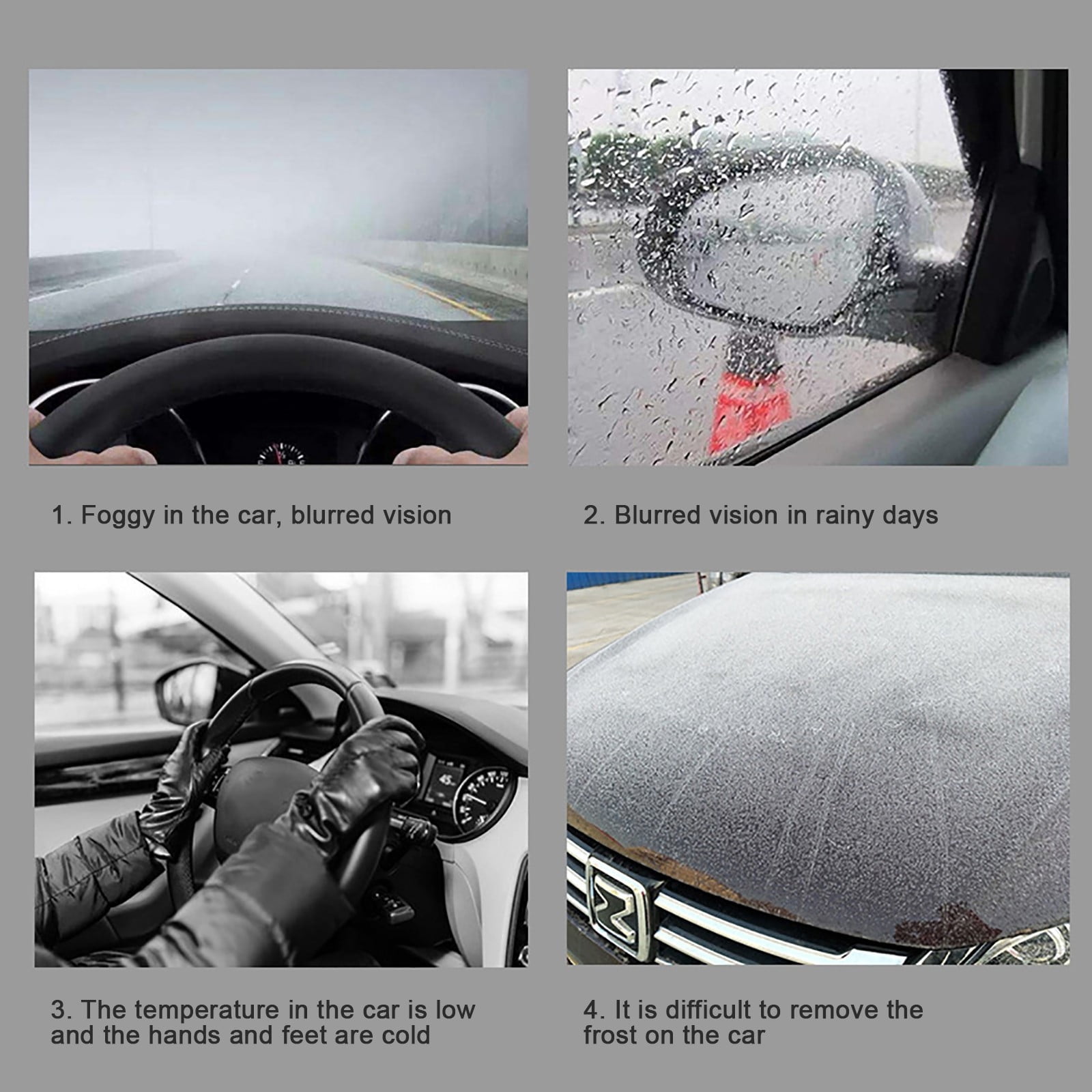 1. Foggy in the car, blurred vision

2. Blurred vision in rainy days

3. The temperature in the car is low and the hands and feet are cold

4. It is difficult to remove the frost on the car