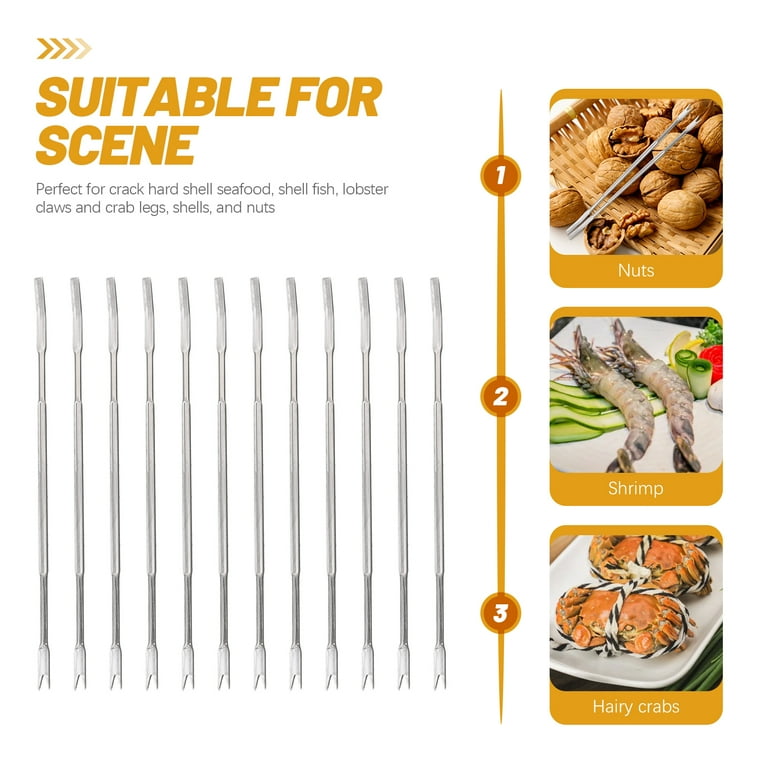 SUITABLE FOR SCENE

Perfect for crack hard shell seafood, shell fish, lobster claws and crab legs, shells, and nuts

1

Nuts

2

Shrimp

3

Hairy crabs