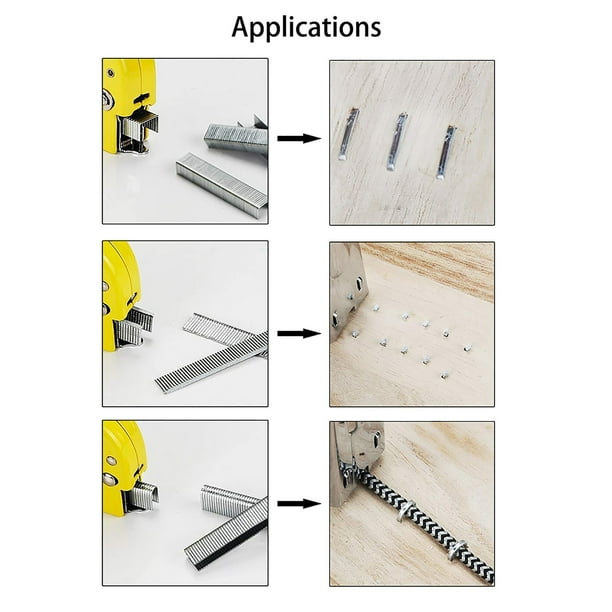 Applications