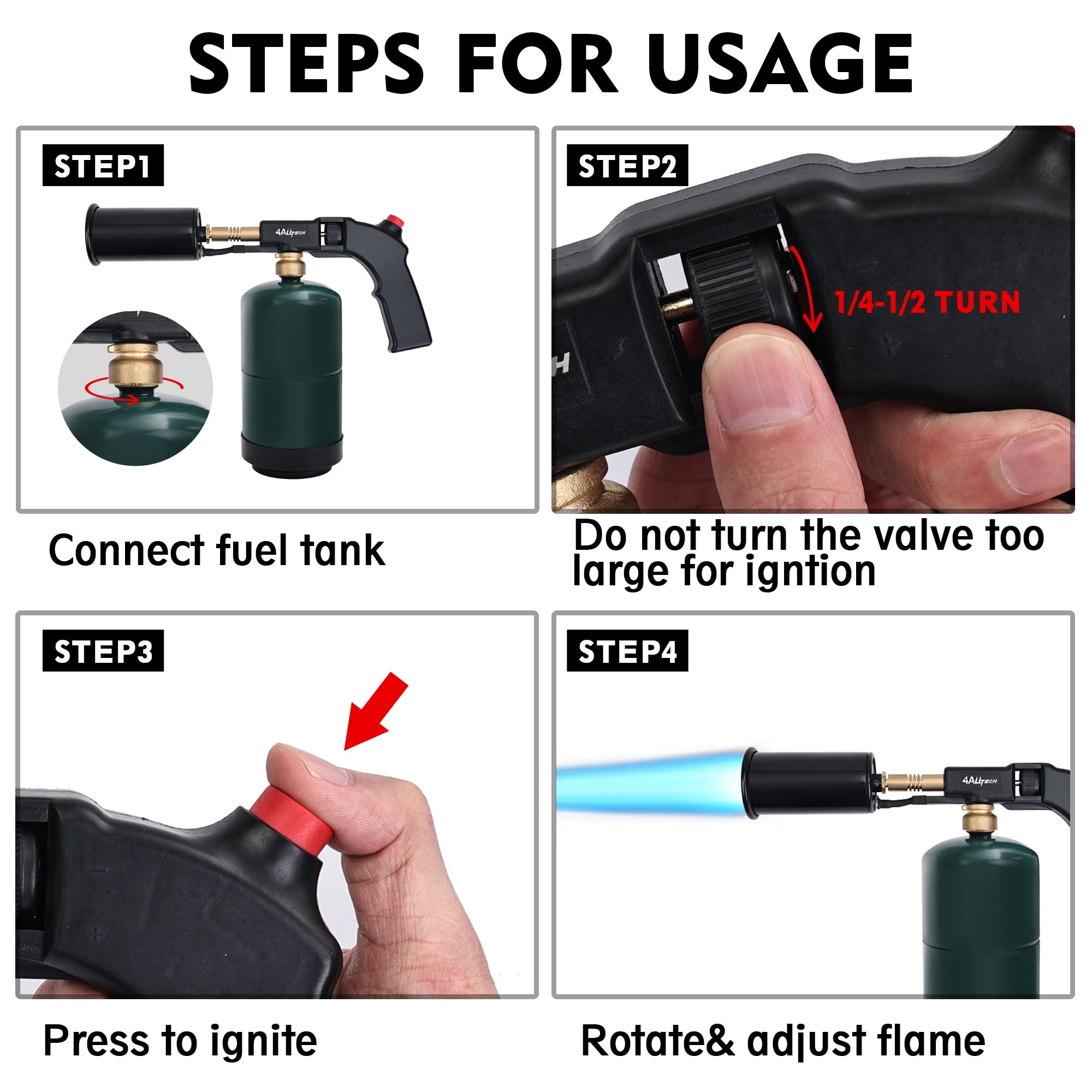 STEPS FOR USAGE

STEP1

4ALLTECH

Connect fuel tank

STEP2

1/4-1/2 TURN

Do not turn the valve too large for igntion

STEP3

Press to ignite

STEP4

4ALLTECH

Rotate& adjust flame