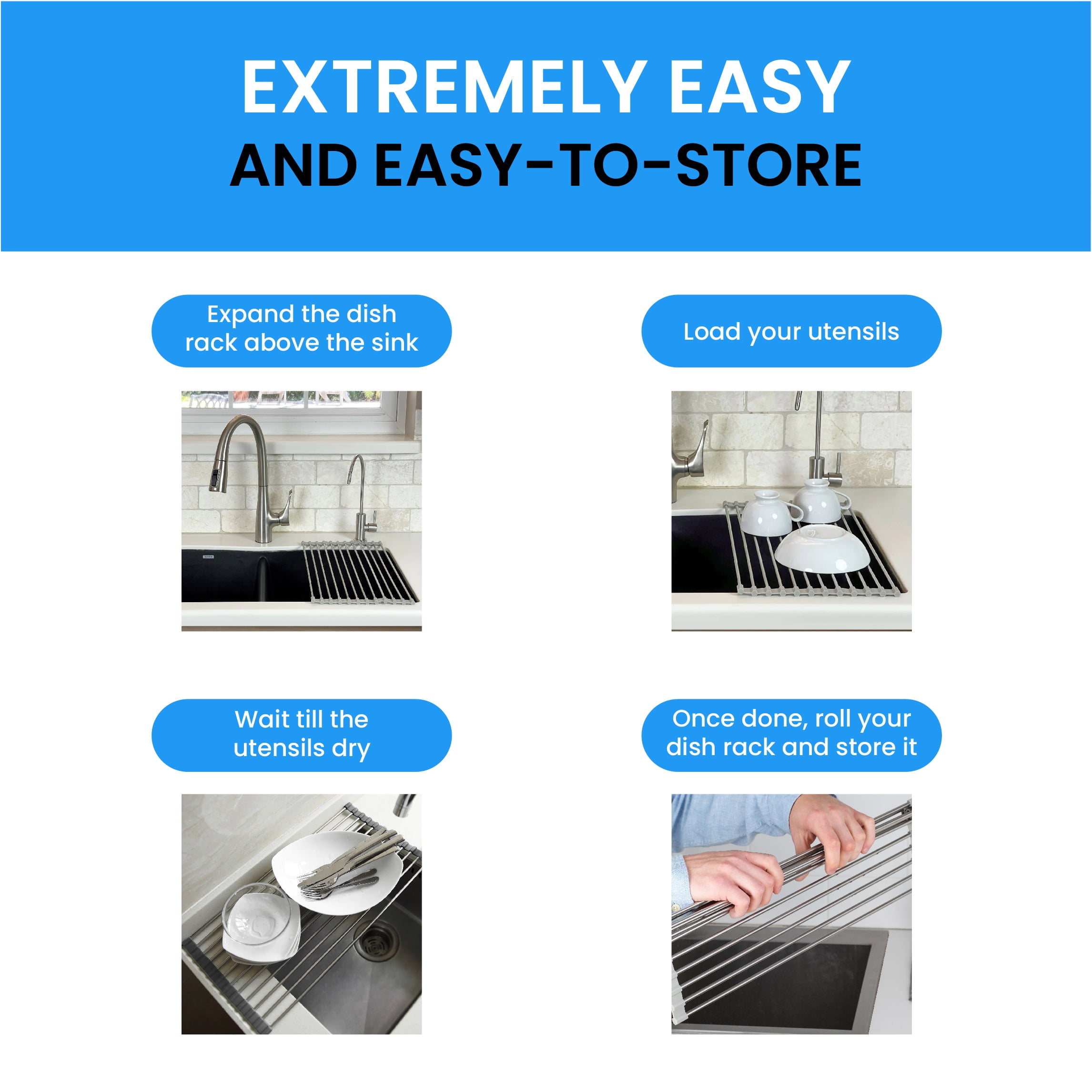 EXTREMELY EASY
AND EASY-TO-STORE

Expand the dish rack above the sink

Load your utensils

Wait till the utensils dry

Once done, roll your dish rack and store it