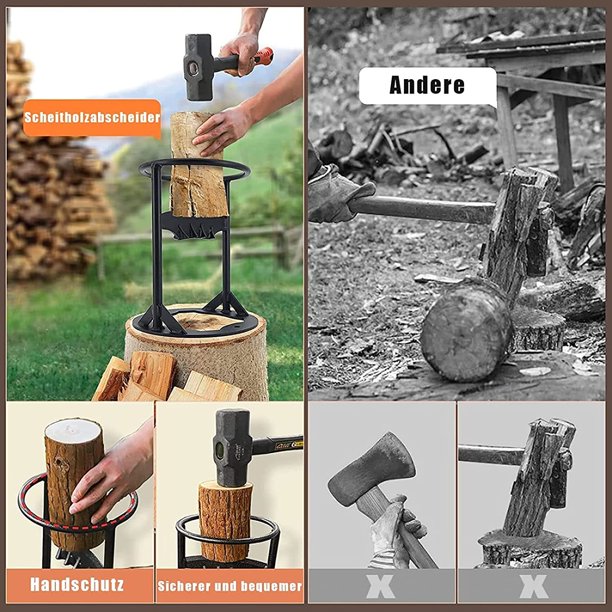 Scheitholzabscheider

Andere

Handschutz

Sicherer und bequemer

X

X