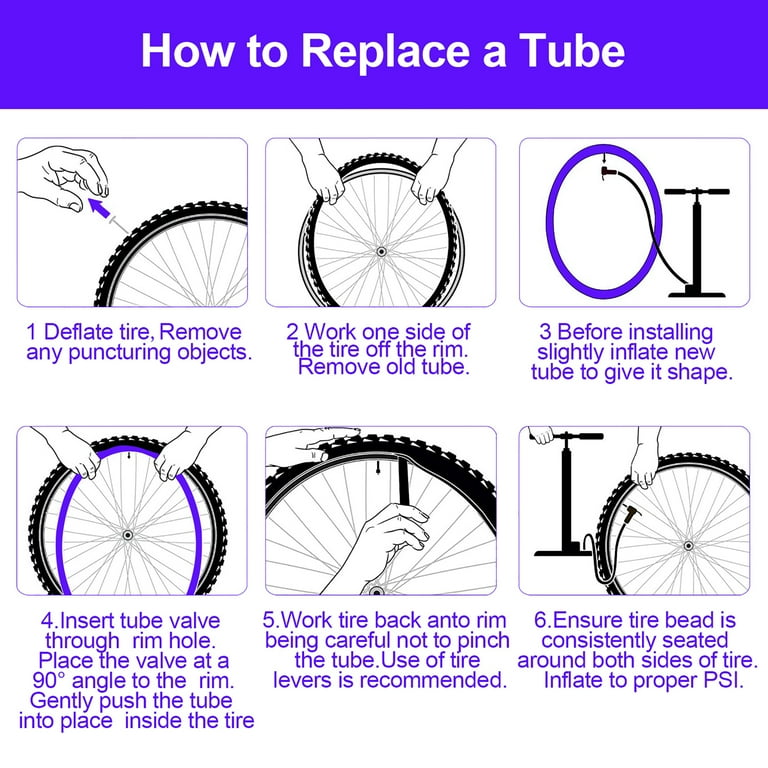 How to Replace a Tube

1 Deflate tire, Remove any puncturing objects.

2 Work one side of the tire off the rim. Remove old tube.

3 Before installing slightly inflate new tube to give it shape.

4.Insert tube valve through rim hole. Place the valve at a 90° angle to the rim. Gently push the tube into place inside the tire

5.Work tire back anto rim being careful not to pinch the tube.Use of tire levers is recommended.

6.Ensure tire bead is consistently seated around both sides of tire. Inflate to proper PSI.