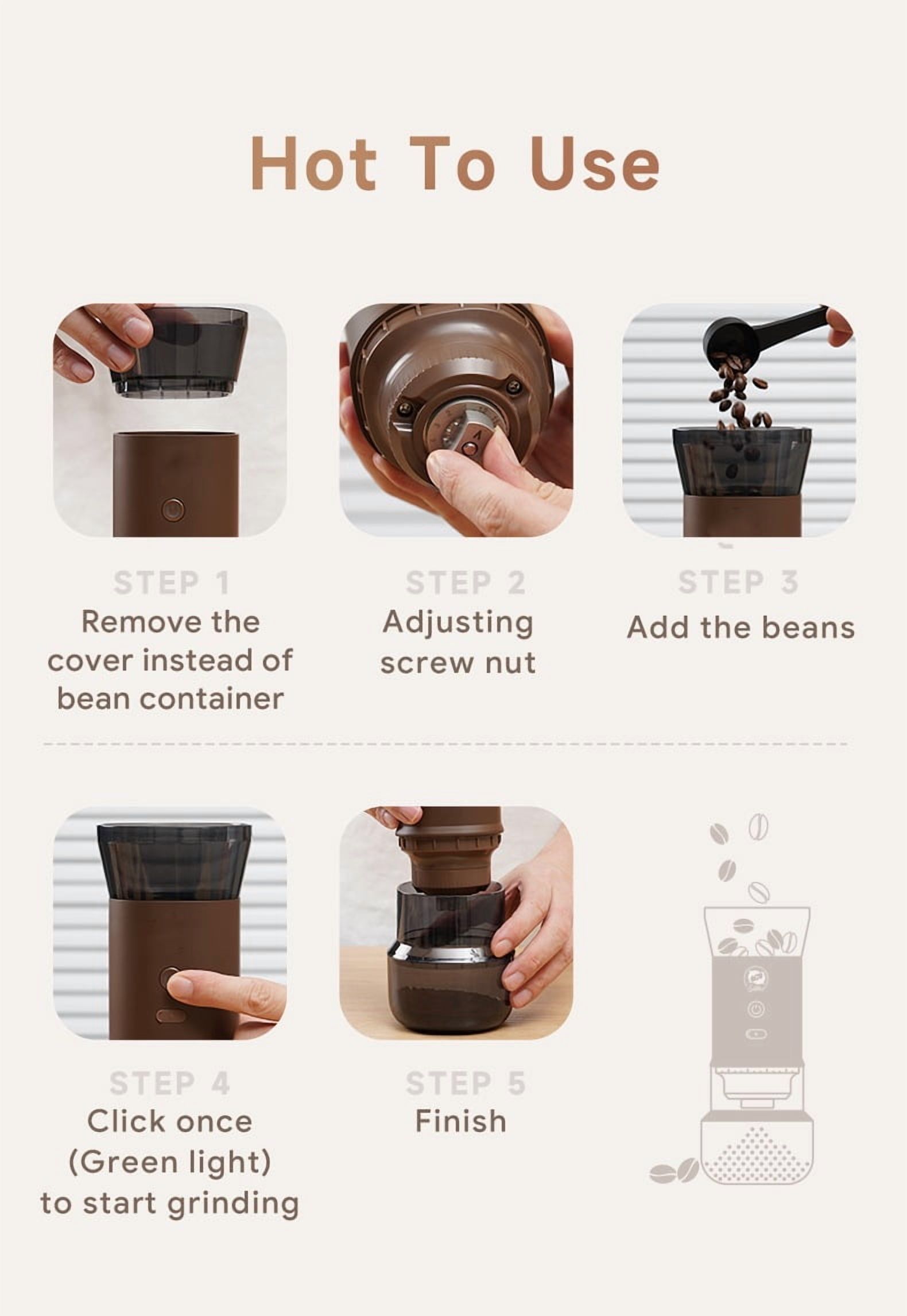 Hot To Use

STEP 1
Remove the cover instead of bean container

STEP 2
Adjusting screw nut

STEP 3
Add the beans

STEP 4
Click once (Green light) to start grinding

STEP 5
Finish