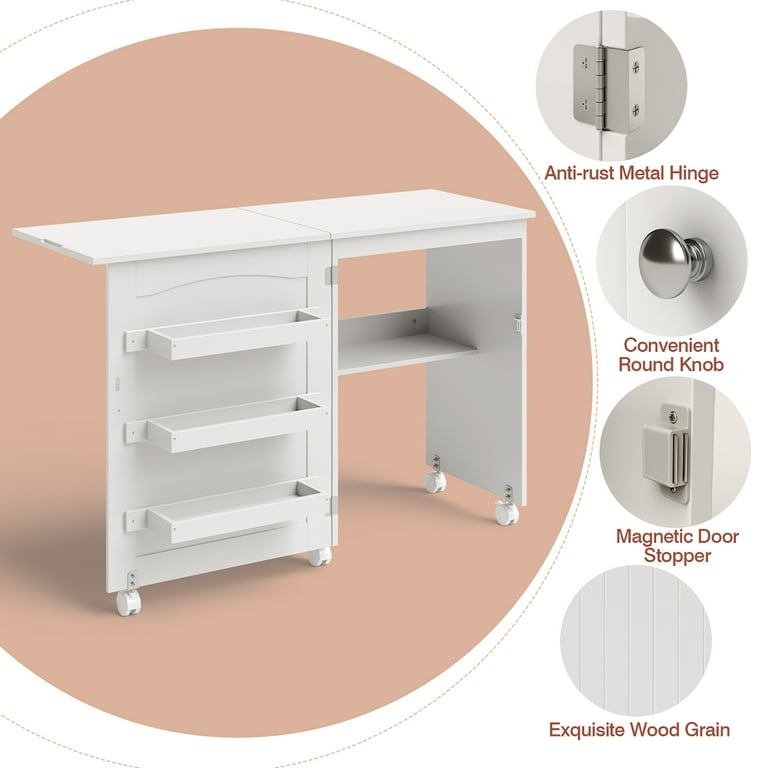 Anti-rust Metal Hinge

Convenient Round Knob

Magnetic Door Stopper

Exquisite Wood Grain