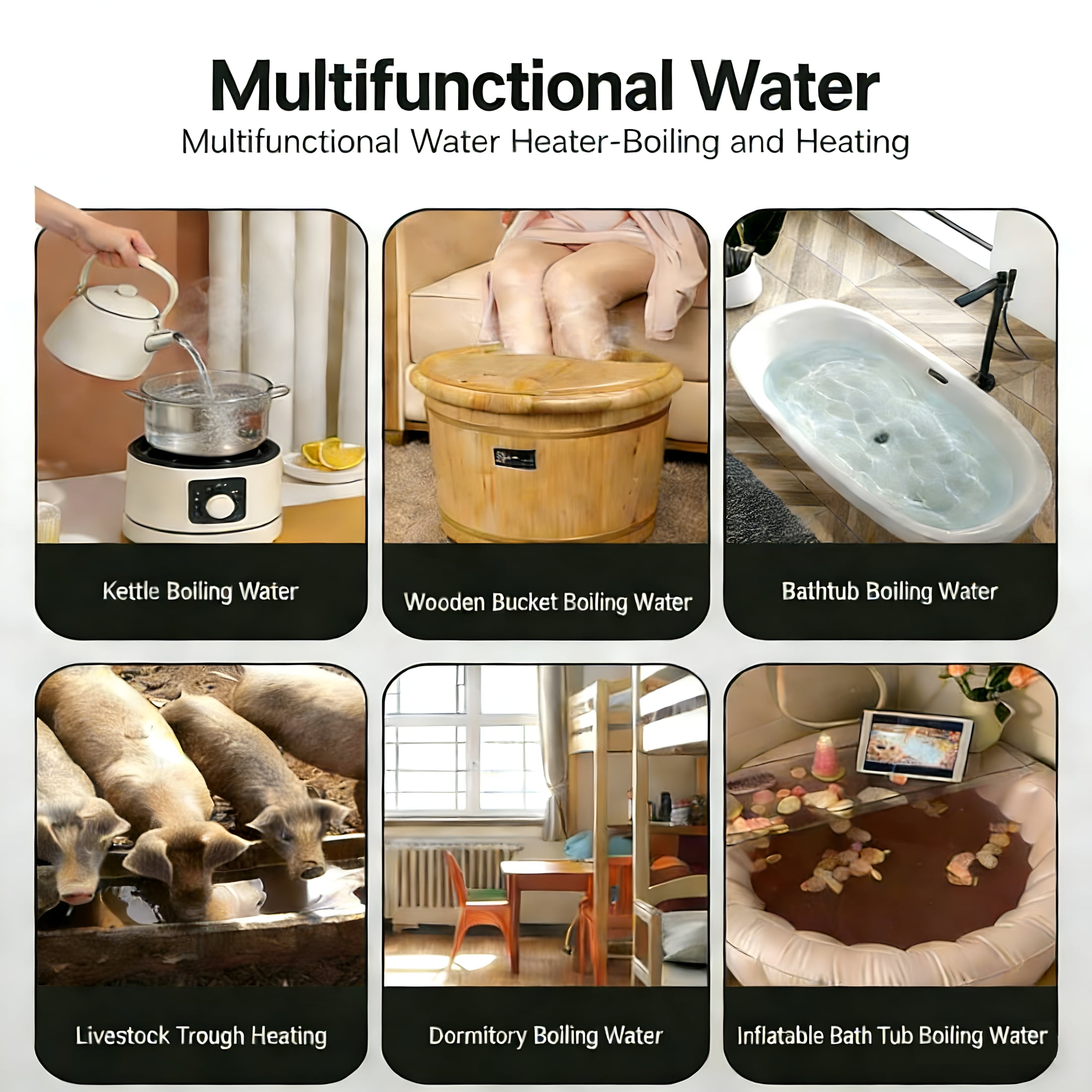 Multifunctional Water

Multifunctional Water Heater-Boiling and Heating

Kettle Boiling Water

Wooden Bucket Boiling Water

Bathtub Boiling Water

Livestock Trough Heating

Dormitory Boiling Water

Inflatable Bath Tub Boiling Water