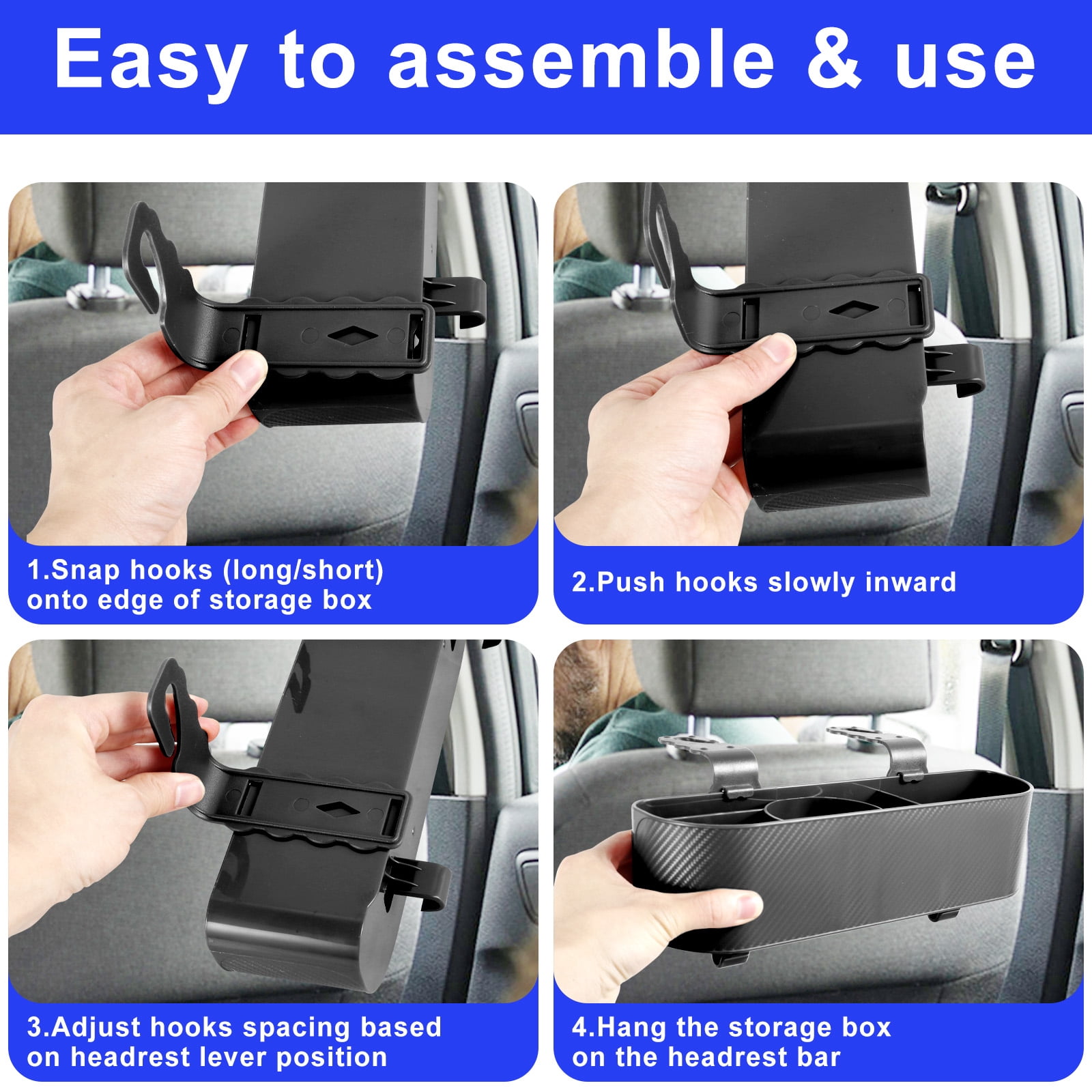 Easy to assemble & use

1.Snap hooks (long/short) onto edge of storage box

2.Push hooks slowly inward

3.Adjust hooks spacing based on headrest lever position

4.Hang the storage box on the headrest bar