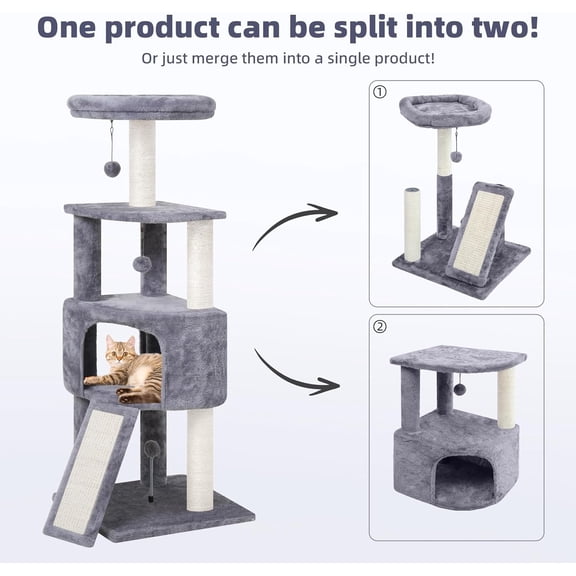 One product can be split into two!

Or just merge them into a single product!

①

②