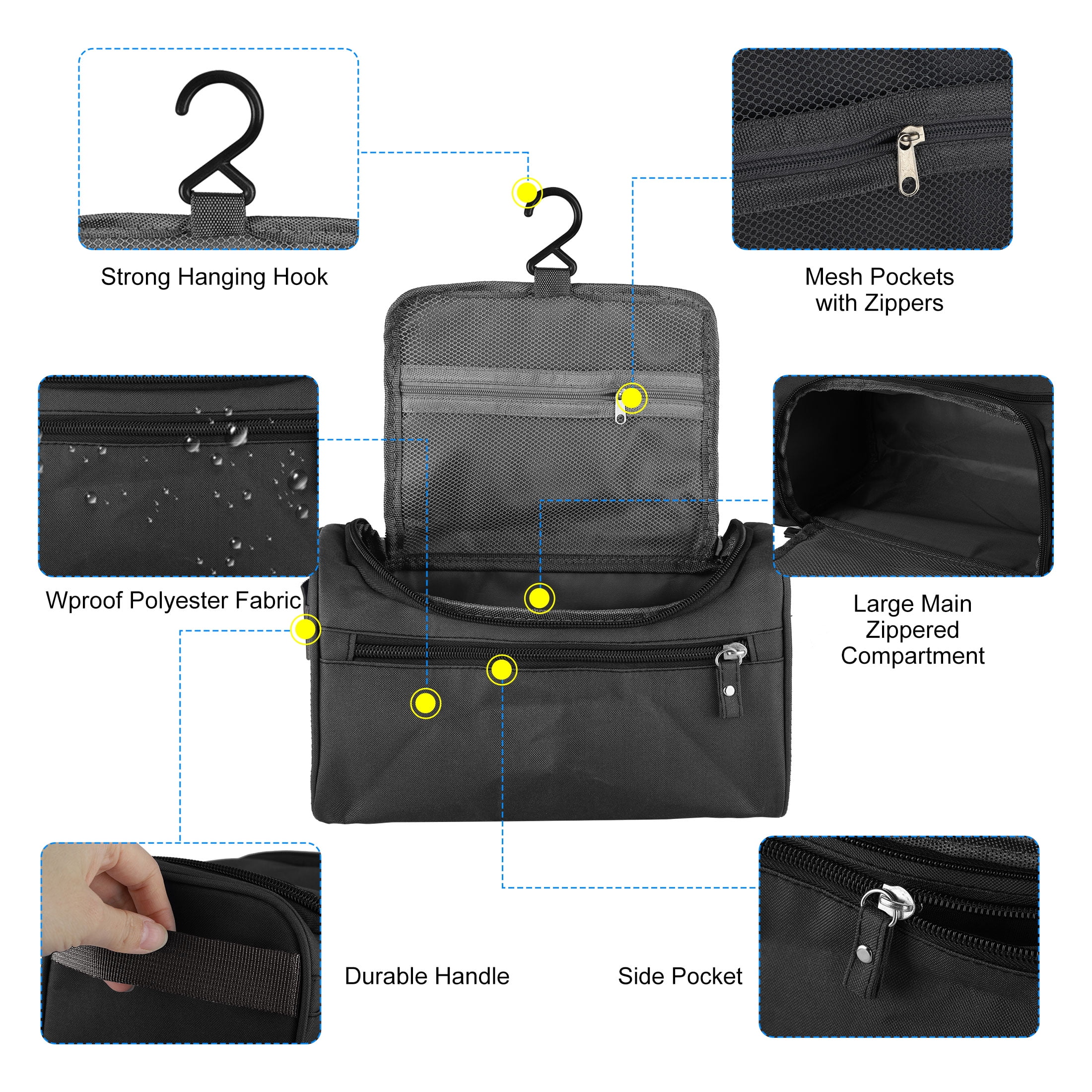 Strong Hanging Hook

Mesh Pockets
with Zippers

Wproof Polyester Fabric

Large Main
Zippered
Compartment

Durable Handle

Side Pocket