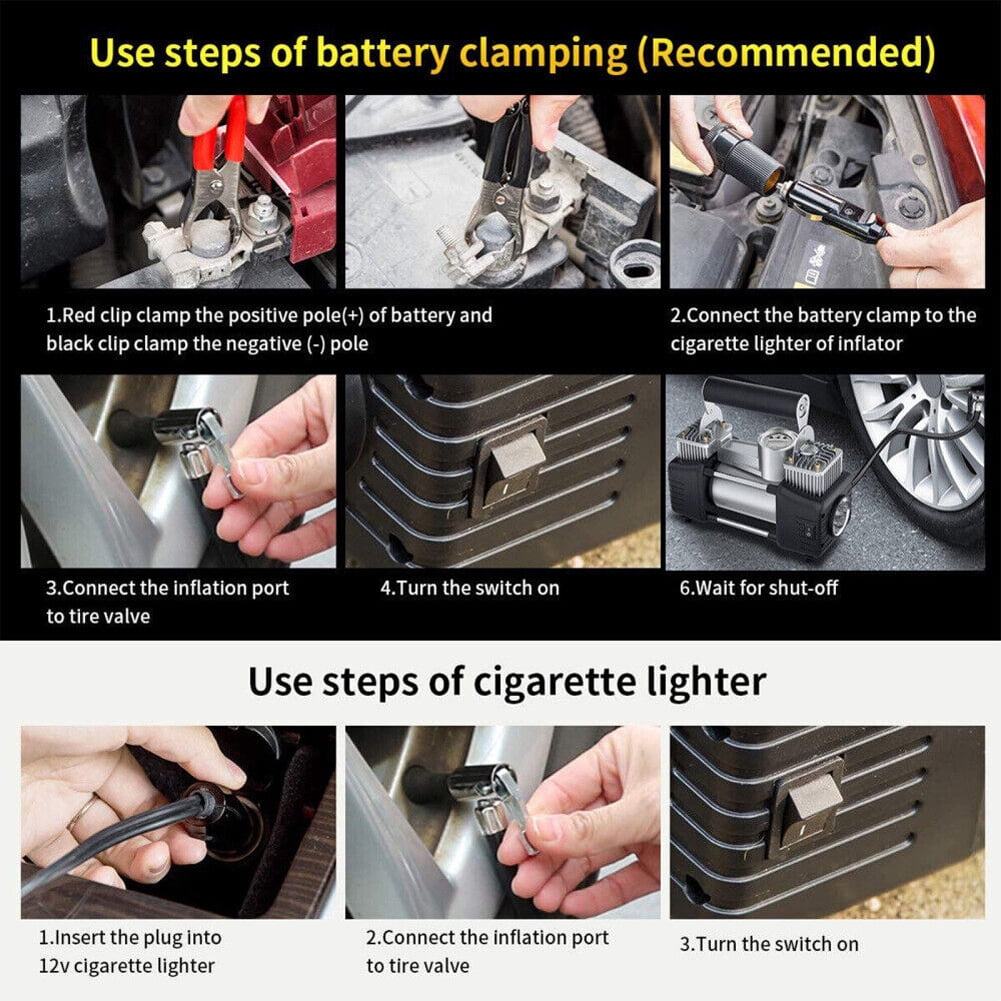 Use steps of battery clamping (Recommended)

1.Red clip clamp the positive pole(+) of battery and black clip clamp the negative (-) pole

2.Connect the battery clamp to the cigarette lighter of inflator

3.Connect the inflation port to tire valve

4.Turn the switch on

6.Wait for shut-off

Use steps of cigarette lighter

1.Insert the plug into 12v cigarette lighter

2.Connect the inflation port to tire valve

3.Turn the switch on