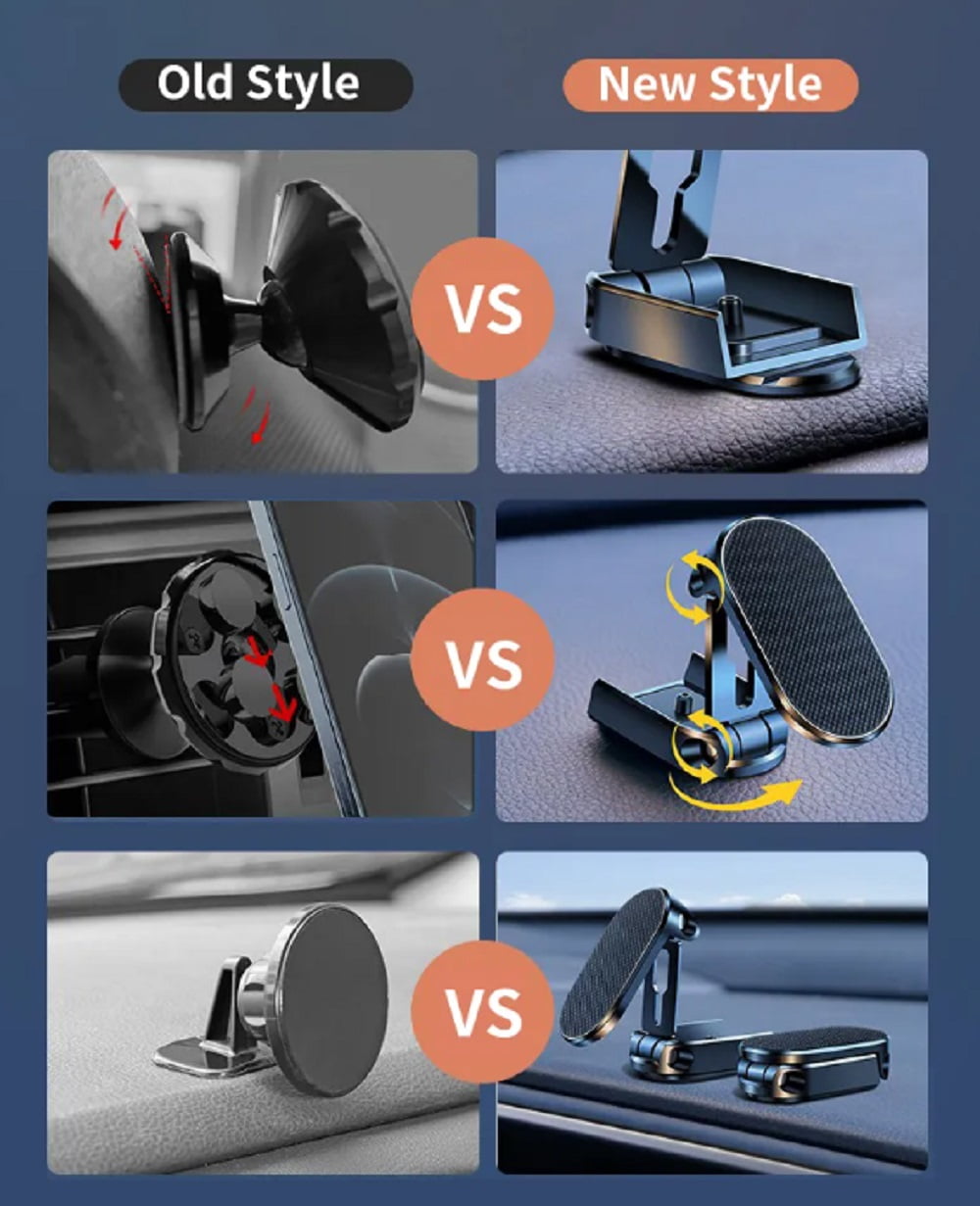 Old Style

New Style

VS

VS

VS