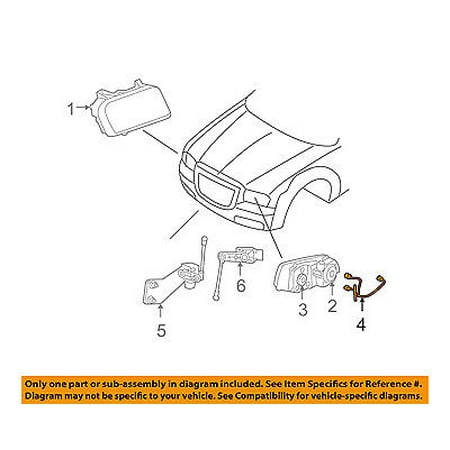 1

6

3

2

4

5

Only one part or sub-assembly in diagram included. See Item Specifics for Reference #. Diagram may not be specific to your vehicle. See Compatibility for vehicle-specific diagrams.