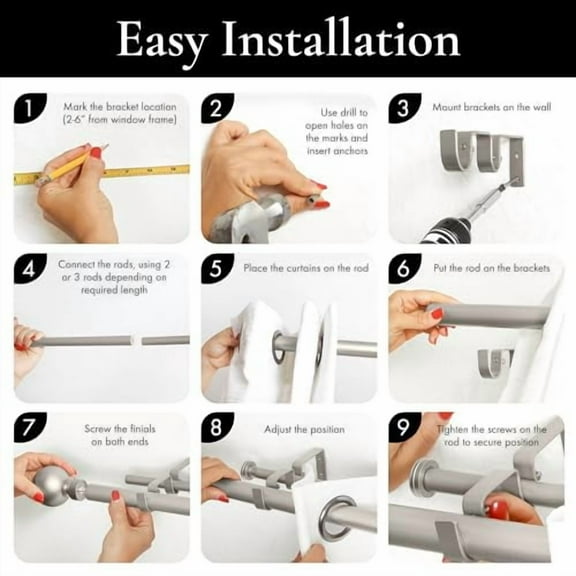 Easy Installation

1 Mark the bracket location (2-6" from window frame)

2 Use drill to open holes on the marks and insert anchors

3 Mount brackets on the wall

4 Connect the rods, using 2 or 3 rods depending on required length

5 Place the curtains on the rod

6 Put the rod on the brackets

7 Screw the finials on both ends

8 Adjust the position

9 Tighten the screws on the rod to secure position