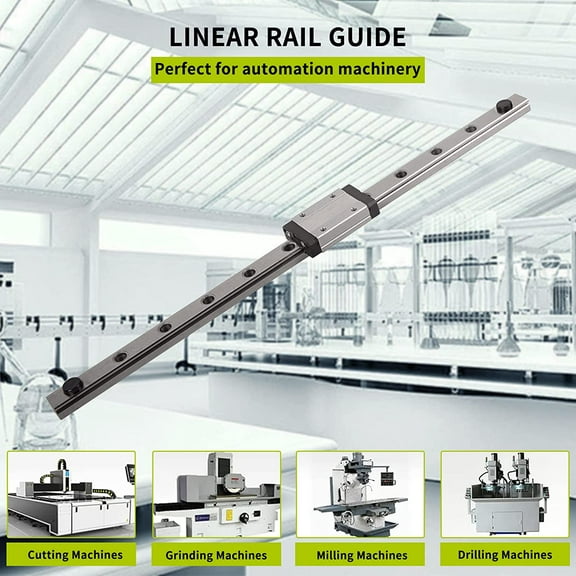 LINEAR RAIL GUIDE

Perfect for automation machinery

Cutting Machines

Grinding Machines

Milling Machines

Drilling Machines