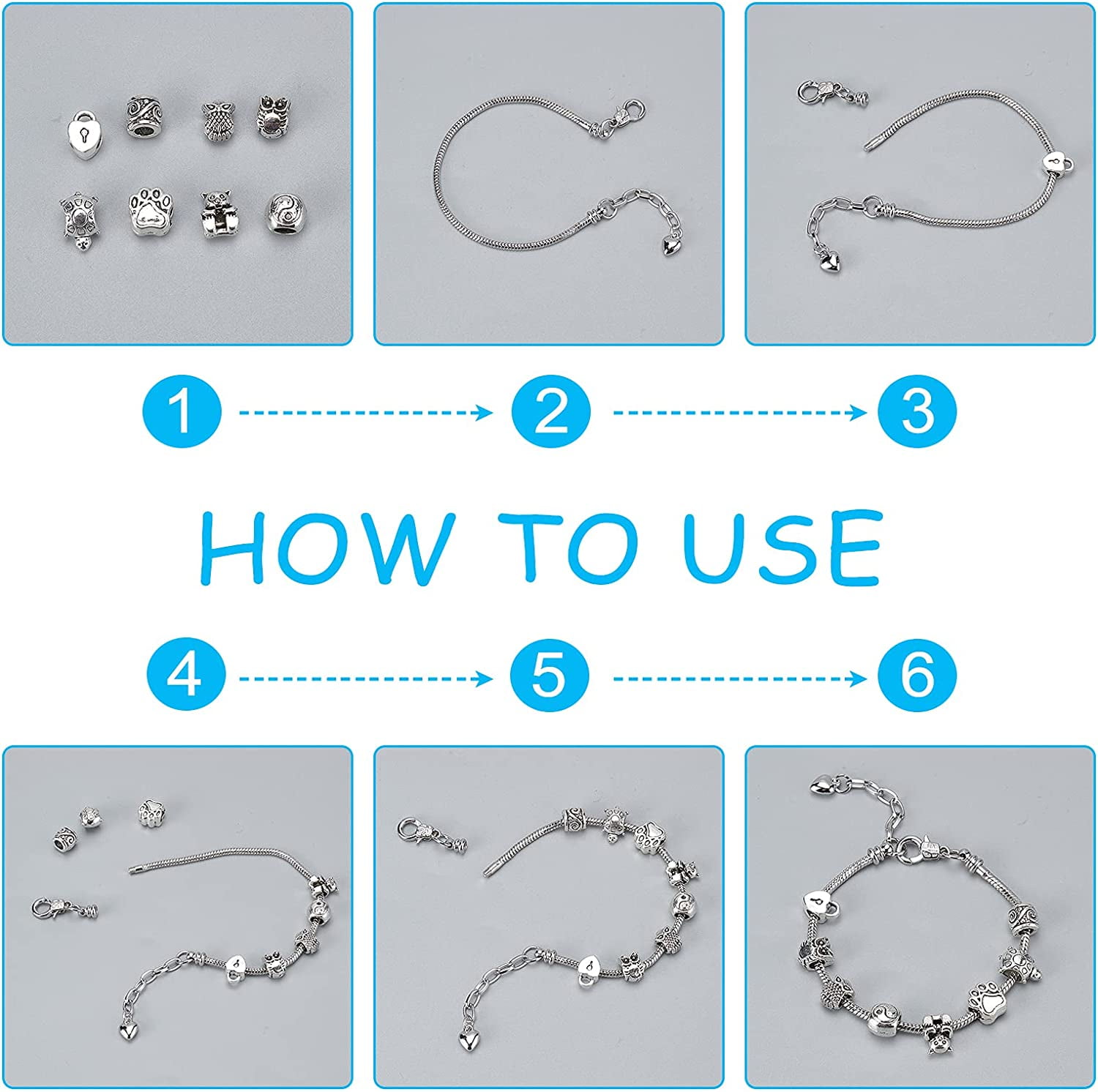 1

2

3

HOW TO USE

4

5

6