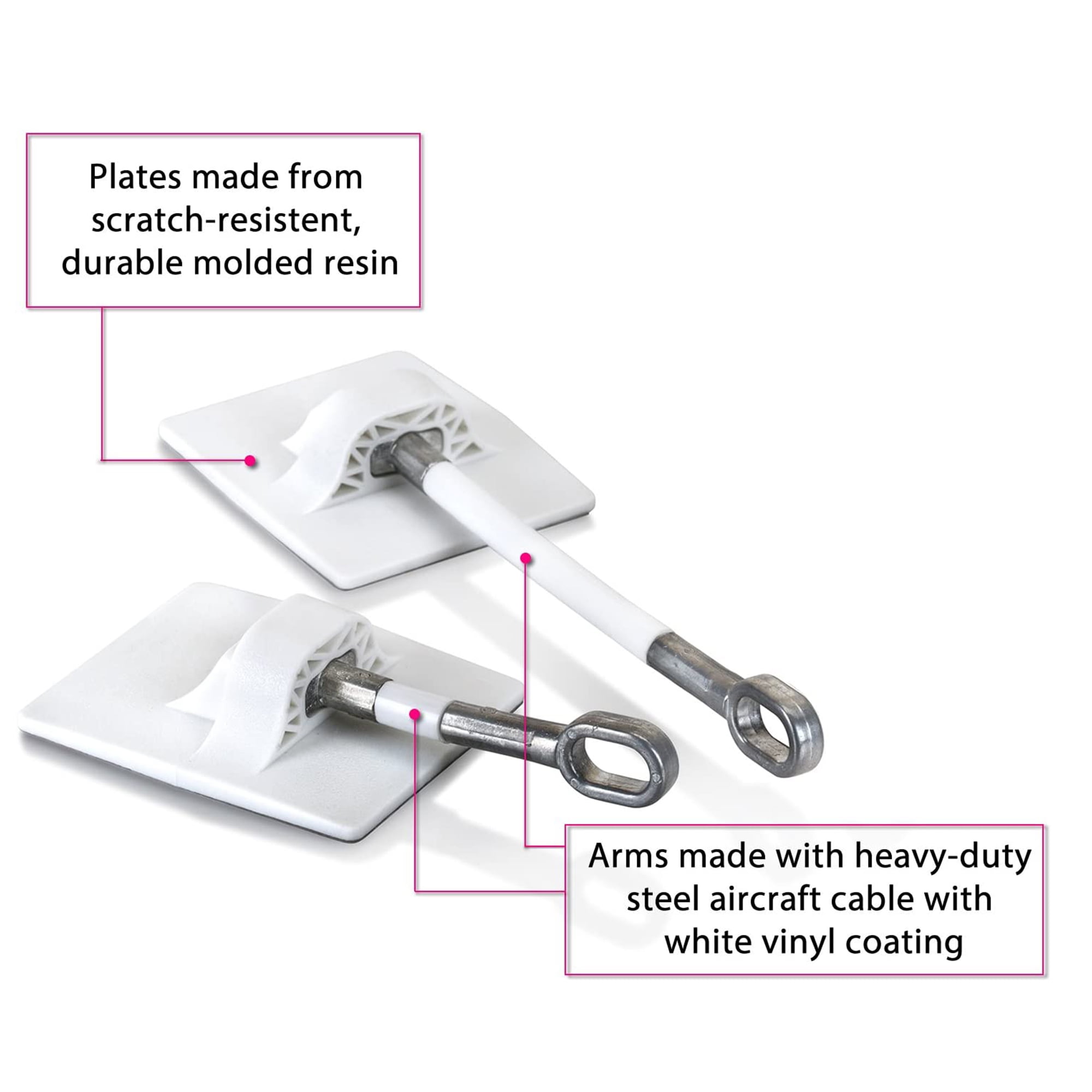 Plates made from scratch-resistent, durable molded resin

Arms made with heavy-duty steel aircraft cable with white vinyl coating