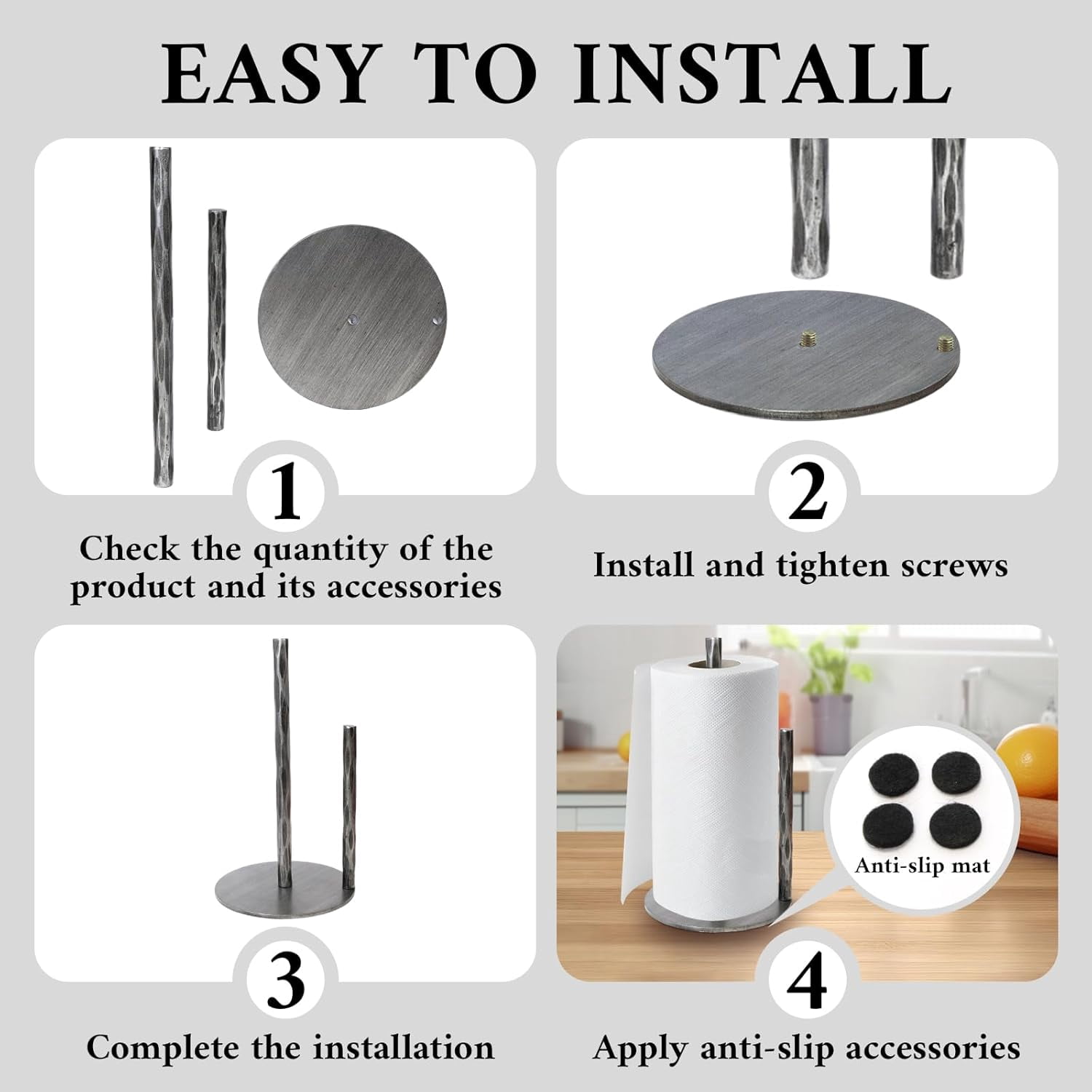 EASY TO INSTALL

1

Check the quantity of the product and its accessories

2

Install and tighten screws

3

Complete the installation

Anti-slip mat

4

Apply anti-slip accessories