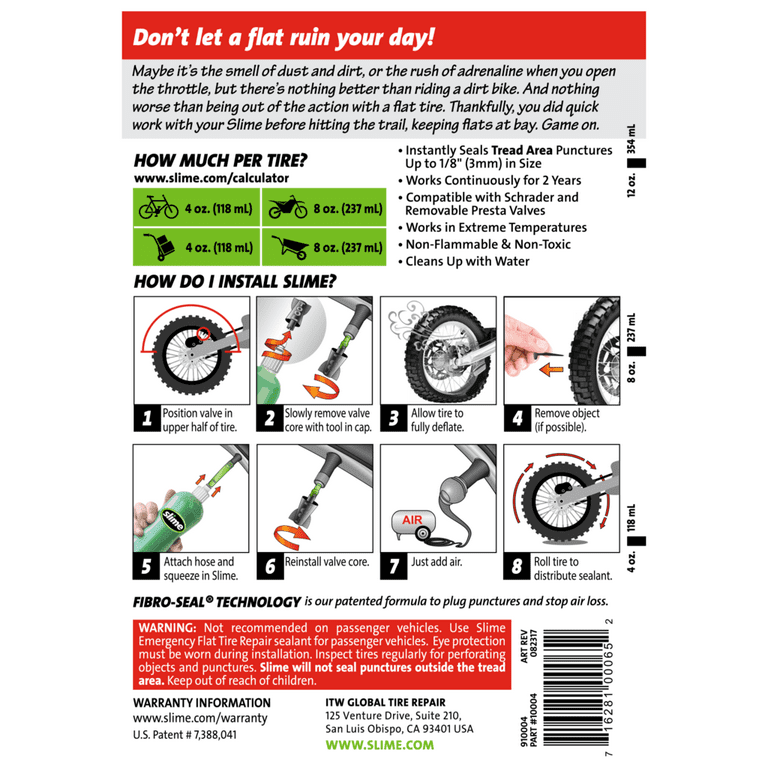 Don't let a flat ruin your day!

Maybe it's the smell of dust and dirt, or the rush of adrenaline when you open the throttle, but there's nothing better than riding a dirt bike. And nothing worse than being out of the action with a flat tire. Thankfully, you did quick work with your Slime before hitting the trail, keeping flats at bay. Game on.

HOW MUCH PER TIRE?
www.slime.com/calculator

| 4 oz. (118 mL) | 8 oz. (237 mL) |
|---|---|
| 4 oz. (118 mL) | 8 oz. (237 mL) |

• Instantly Seals Tread Area Punctures Up to 1/8" (3mm) in Size
• Works Continuously for 2 Years
• Compatible with Schrader and Removable Presta Valves
• Works in Extreme Temperatures
• Non-Flammable & Non-Toxic
• Cleans Up with Water

12 oz. 354 mL

HOW DO I INSTALL SLIME?

1 Position valve in upper half of tire.
2 Slowly remove valve core with tool in cap.
3 Allow tire to fully deflate.
4 Remove object (if possible).

8 oz. 237 mL

slime
5 Attach hose and squeeze in Slime.
6 Reinstall valve core.
AIR
7 Just add air.
8 Roll tire to distribute sealant.

4 oz. 118 mL

FIBRO-SEAL® TECHNOLOGY is our patented formula to plug punctures and stop air loss.

WARNING: Not recommended on passenger vehicles. Use Slime Emergency Flat Tire Repair sealant for passenger vehicles. Eye protection must be worn during installation. Inspect tires regularly for perforating objects and punctures. Slime will not seal punctures outside the tread area. Keep out of reach of children.

ART REV 082317

WARRANTY INFORMATION
www.slime.com/warranty
U.S. Patent # 7,388,041

ITW GLOBAL TIRE REPAIR
125 Venture Drive, Suite 210,
San Luis Obispo, CA 93401 USA
WWW.SLIME.COM

910004
PART #10004

7 16281 00065 2