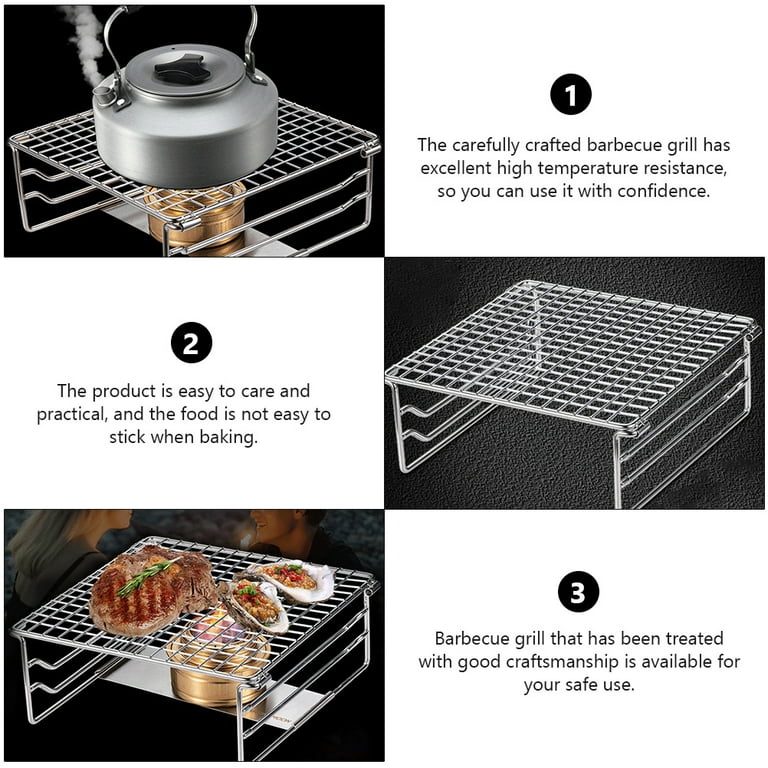 1

The carefully crafted barbecue grill has excellent high temperature resistance, so you can use it with confidence.

2

The product is easy to care and practical, and the food is not easy to stick when baking.

3

Barbecue grill that has been treated with good craftsmanship is available for your safe use.