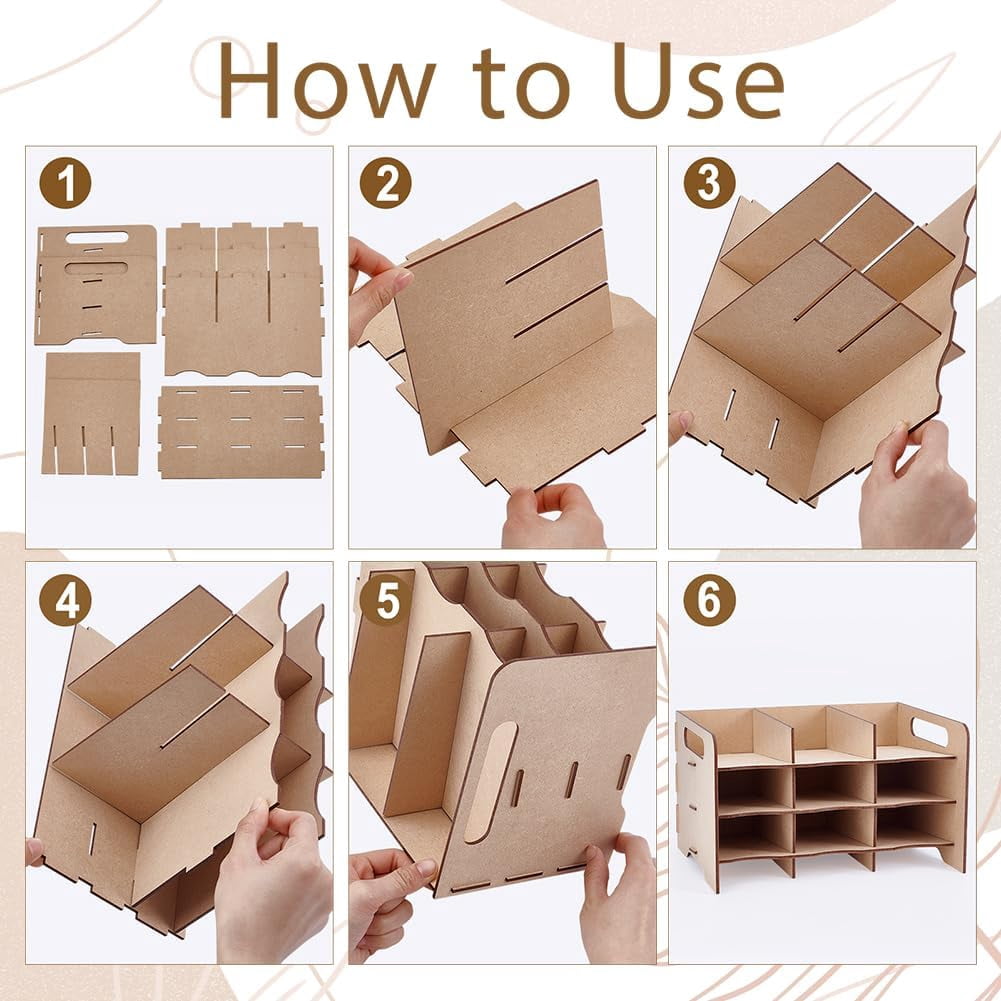 How to Use

1

2

3

4

5

6