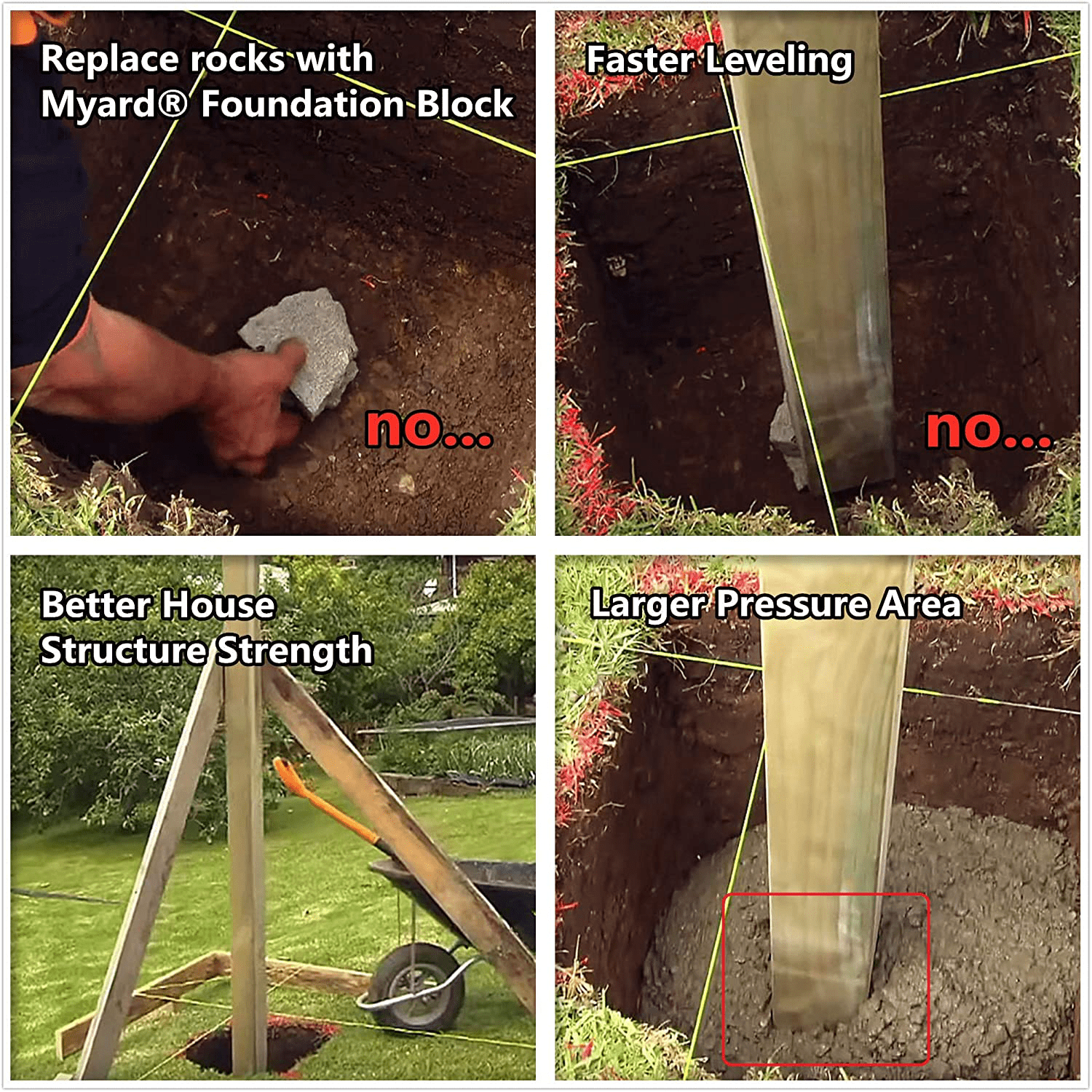 Replace rocks with Myard® Foundation Block

no...

Faster Leveling

no...

Better House Structure Strength

Larger Pressure Area