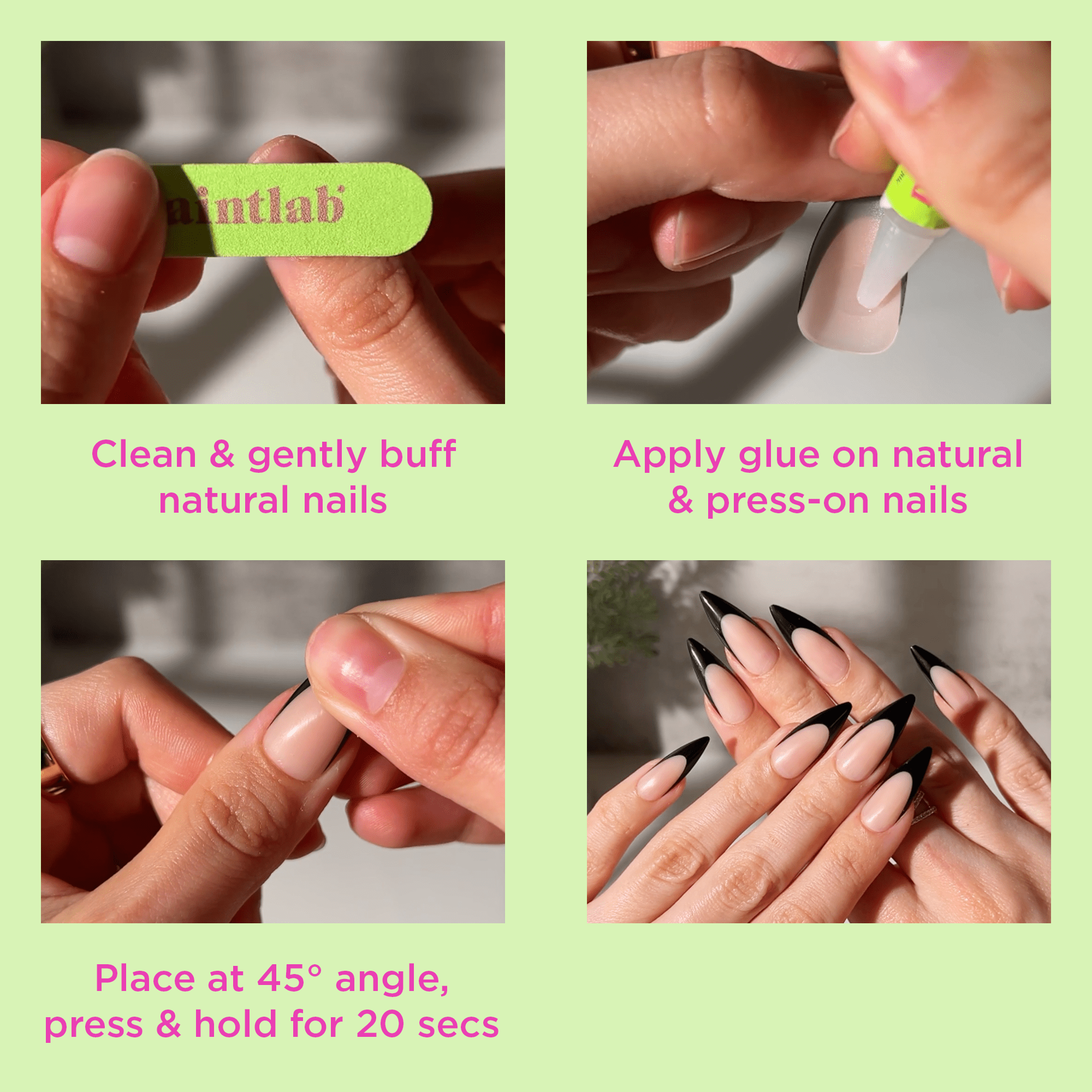 aintlab

Clean & gently buff natural nails

Apply glue on natural & press-on nails

Place at 45° angle, press & hold for 20 secs