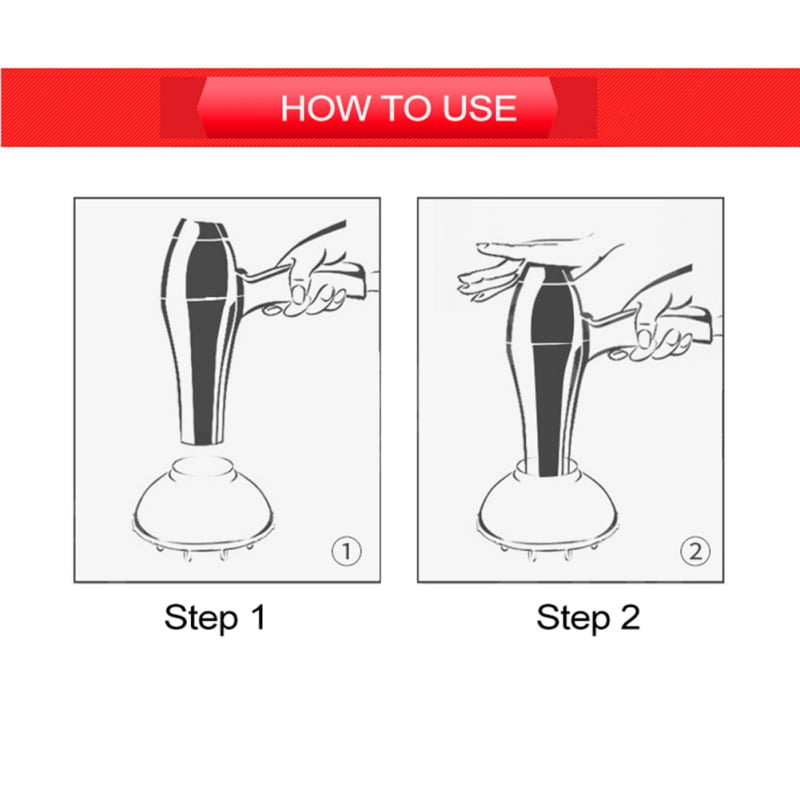 HOW TO USE

①

Step 1

②

Step 2