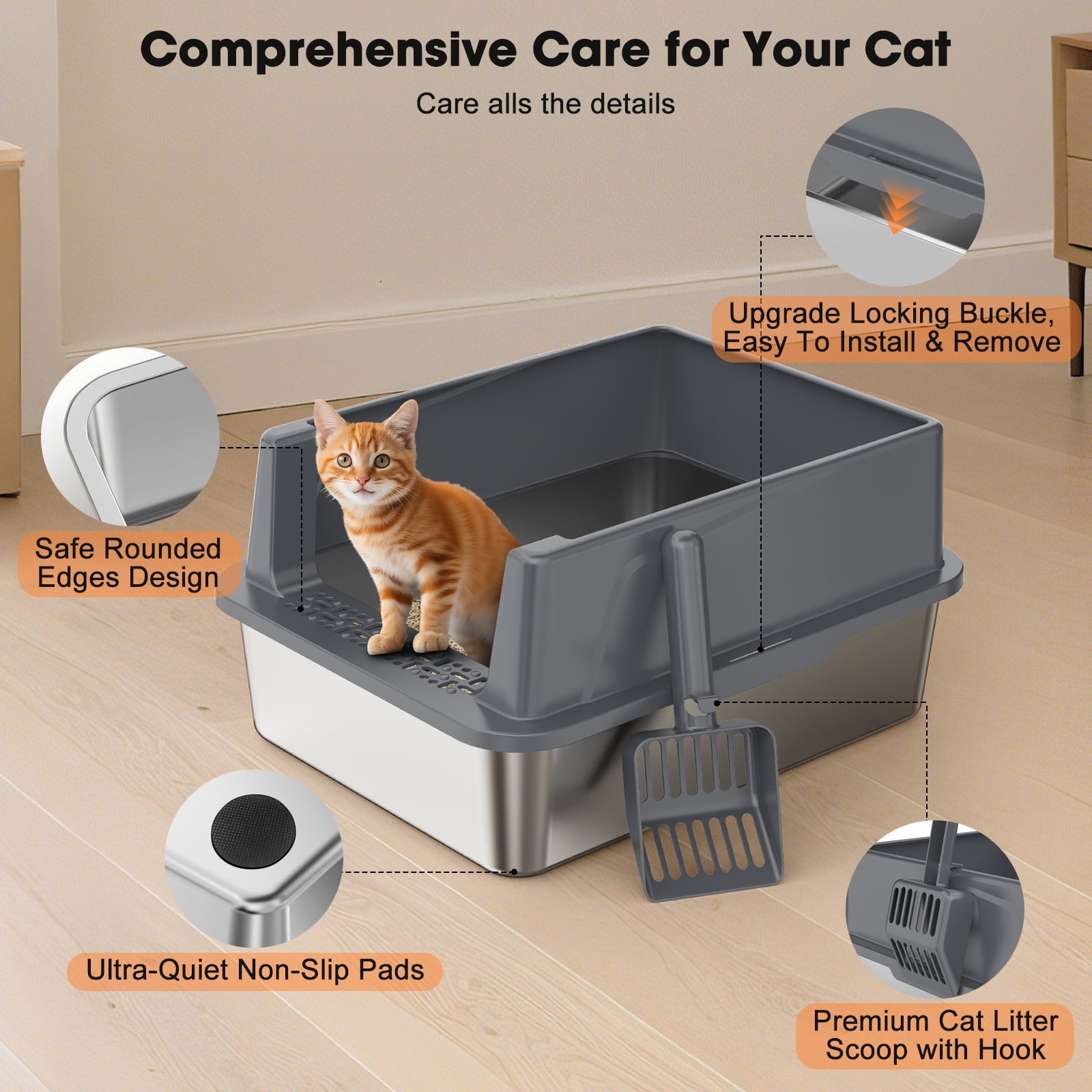 Comprehensive Care for Your Cat

Care alls the details

Upgrade Locking Buckle, Easy To Install & Remove

Safe Rounded Edges Design

Ultra-Quiet Non-Slip Pads

Premium Cat Litter Scoop with Hook