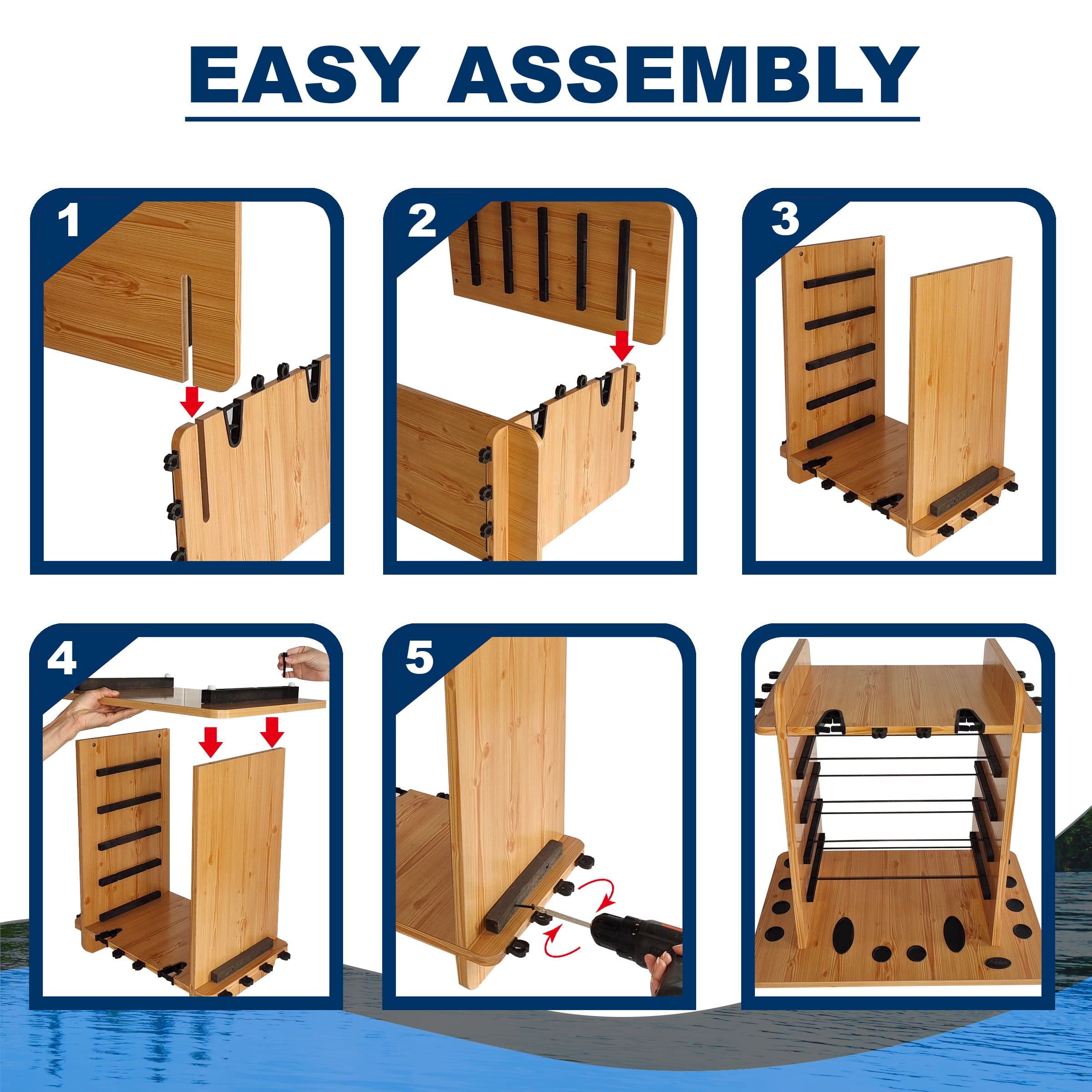 EASY ASSEMBLY

1

2

3

4

5