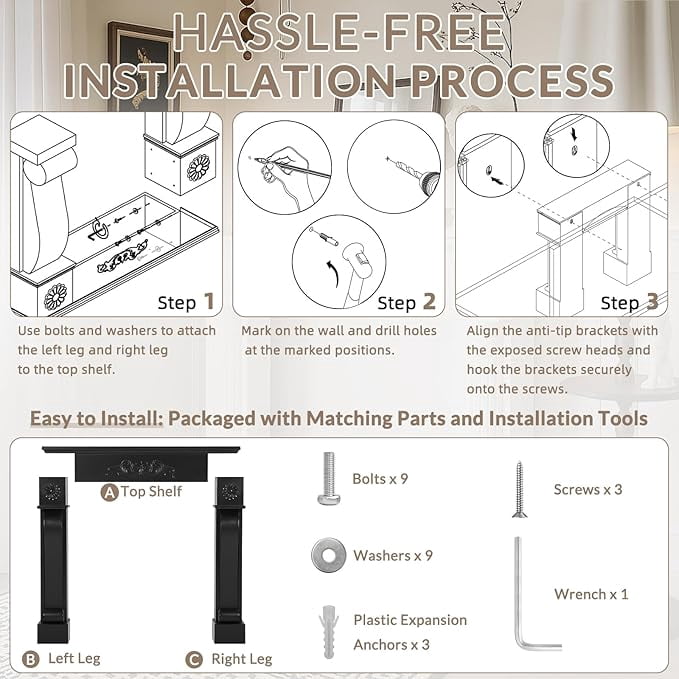 HASSLE-FREE
INSTALLATION PROCESS

Step 1

Use bolts and washers to attach the left leg and right leg to the top shelf.

Step 2

Mark on the wall and drill holes at the marked positions.

Step 3

Align the anti-tip brackets with the exposed screw heads and hook the brackets securely onto the screws.

Easy to Install: Packaged with Matching Parts and Installation Tools

A Top Shelf

B Left Leg

C Right Leg

Bolts x 9

Washers x 9

Plastic Expansion Anchors x 3

Screws x 3

Wrench x 1