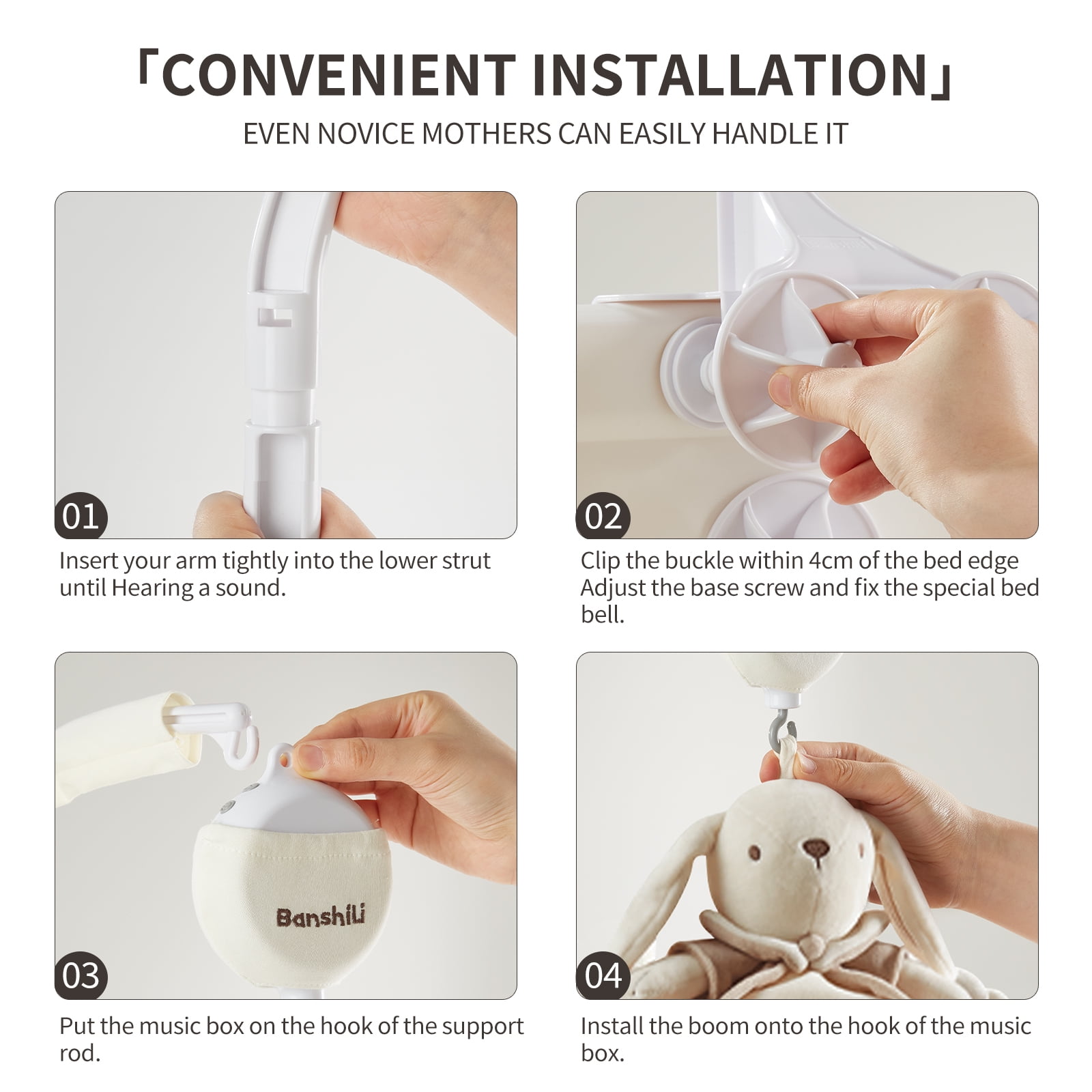 「CONVENIENT INSTALLATION」

EVEN NOVICE MOTHERS CAN EASILY HANDLE IT

01

Insert your arm tightly into the lower strut until Hearing a sound.

02

Clip the buckle within 4cm of the bed edge Adjust the base screw and fix the special bed bell.

Banshili

03

Put the music box on the hook of the support rod.

04

Install the boom onto the hook of the music box.