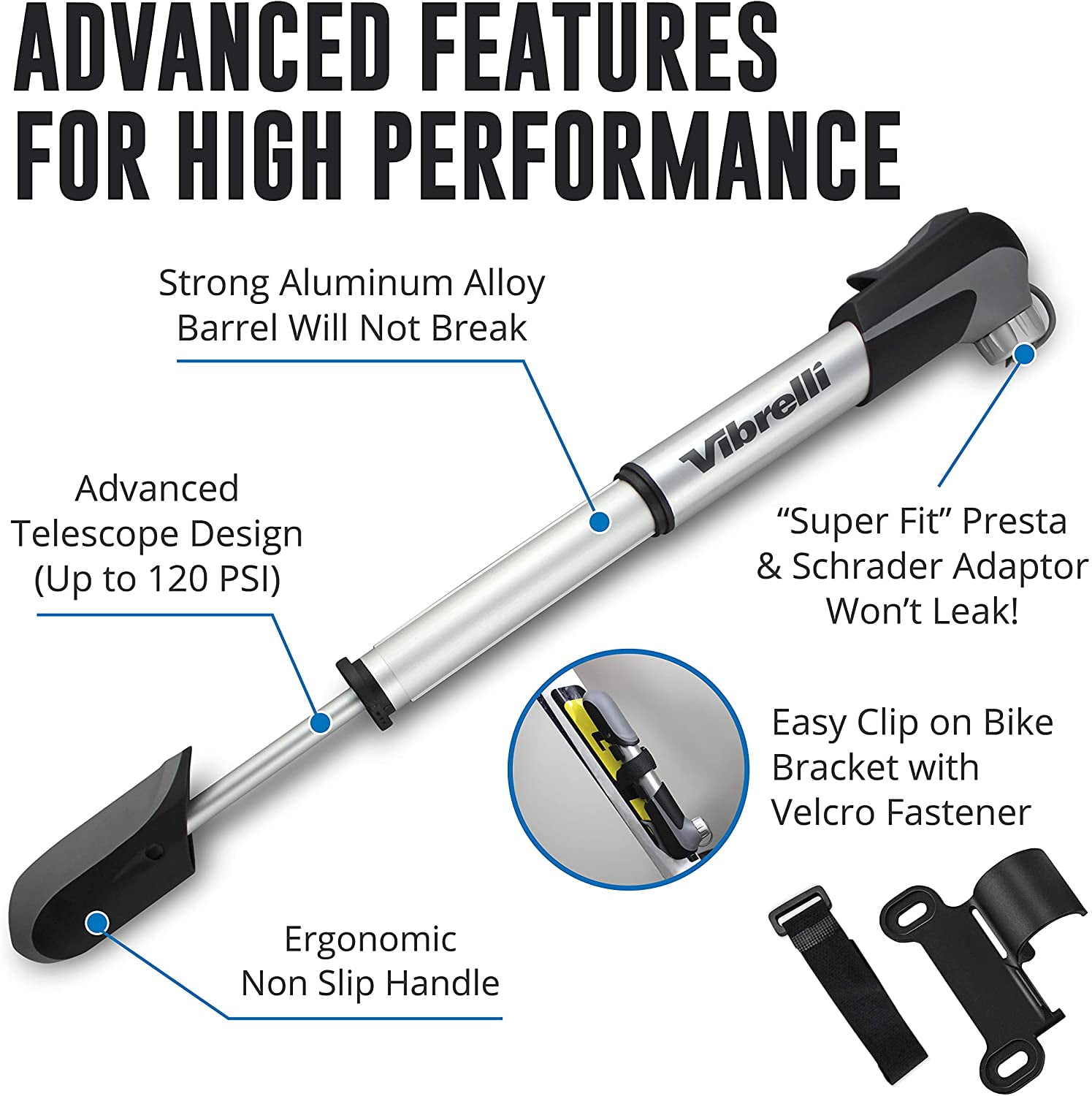 ADVANCED FEATURES FOR HIGH PERFORMANCE

Strong Aluminum Alloy Barrel Will Not Break

Vibrelli

Advanced Telescope Design (Up to 120 PSI)

“Super Fit” Presta & Schrader Adaptor Won’t Leak!

Easy Clip on Bike Bracket with Velcro Fastener

Ergonomic Non Slip Handle