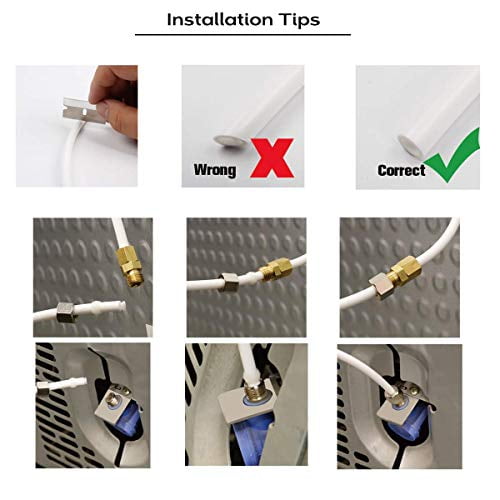 Installation Tips

Wrong

Correct