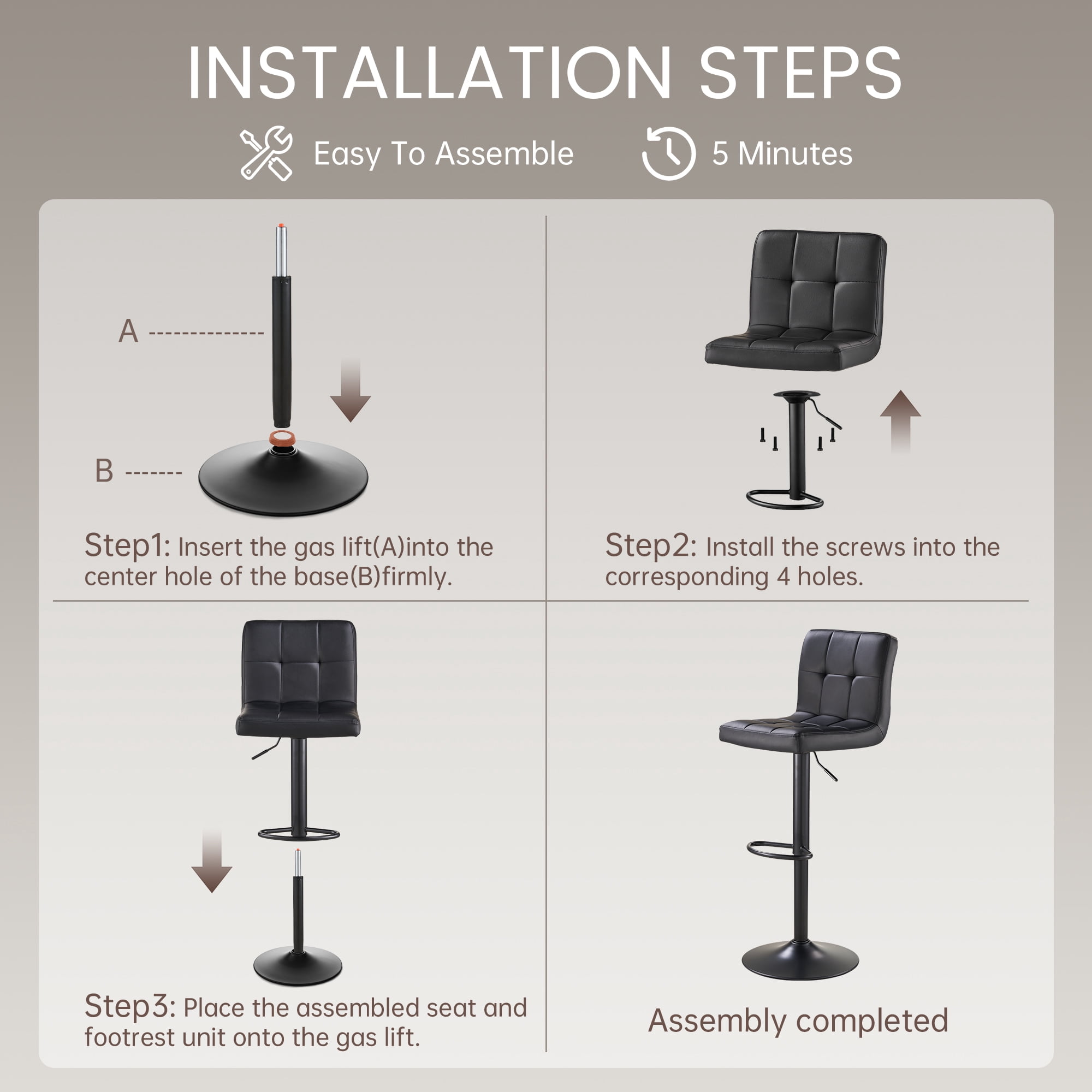 INSTALLATION STEPS

Easy To Assemble

5 Minutes

A

B

Step1: Insert the gas lift(A)into the center hole of the base(B)firmly.

Step2: Install the screws into the corresponding 4 holes.

Step3: Place the assembled seat and footrest unit onto the gas lift.

Assembly completed