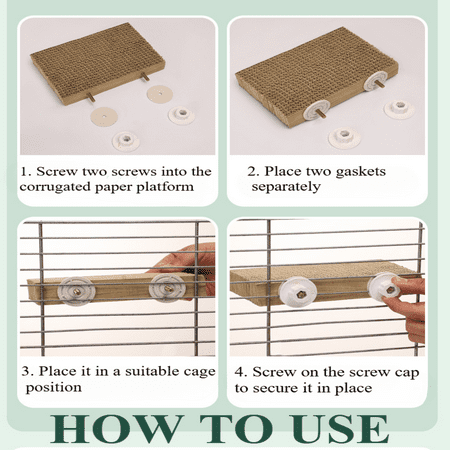 1. Screw two screws into the corrugated paper platform

2. Place two gaskets separately

3. Place it in a suitable cage position

4. Screw on the screw cap to secure it in place

HOW TO USE