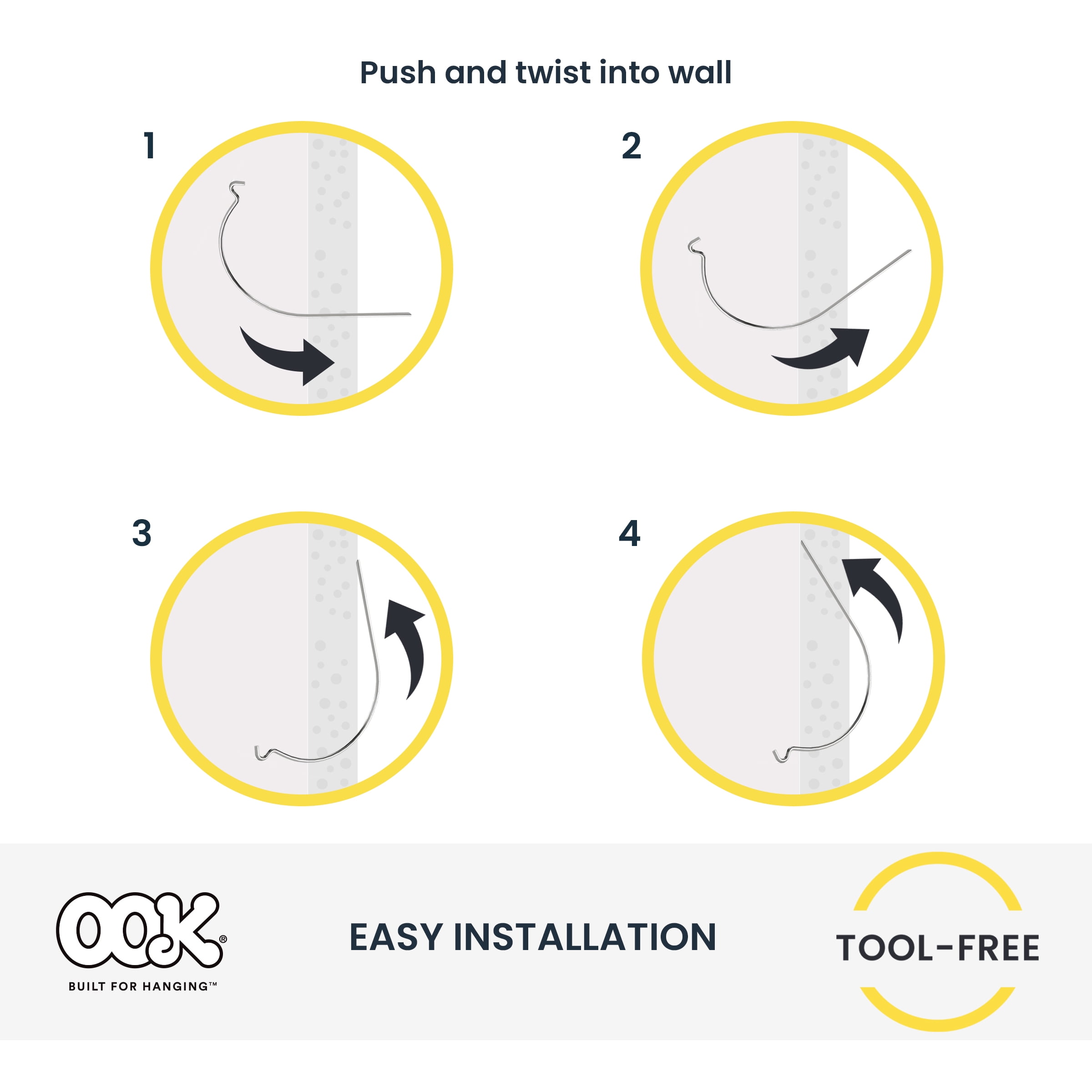 Push and twist into wall

1

2

3

4

OOK®
BUILT FOR HANGING™

EASY INSTALLATION

TOOL-FREE