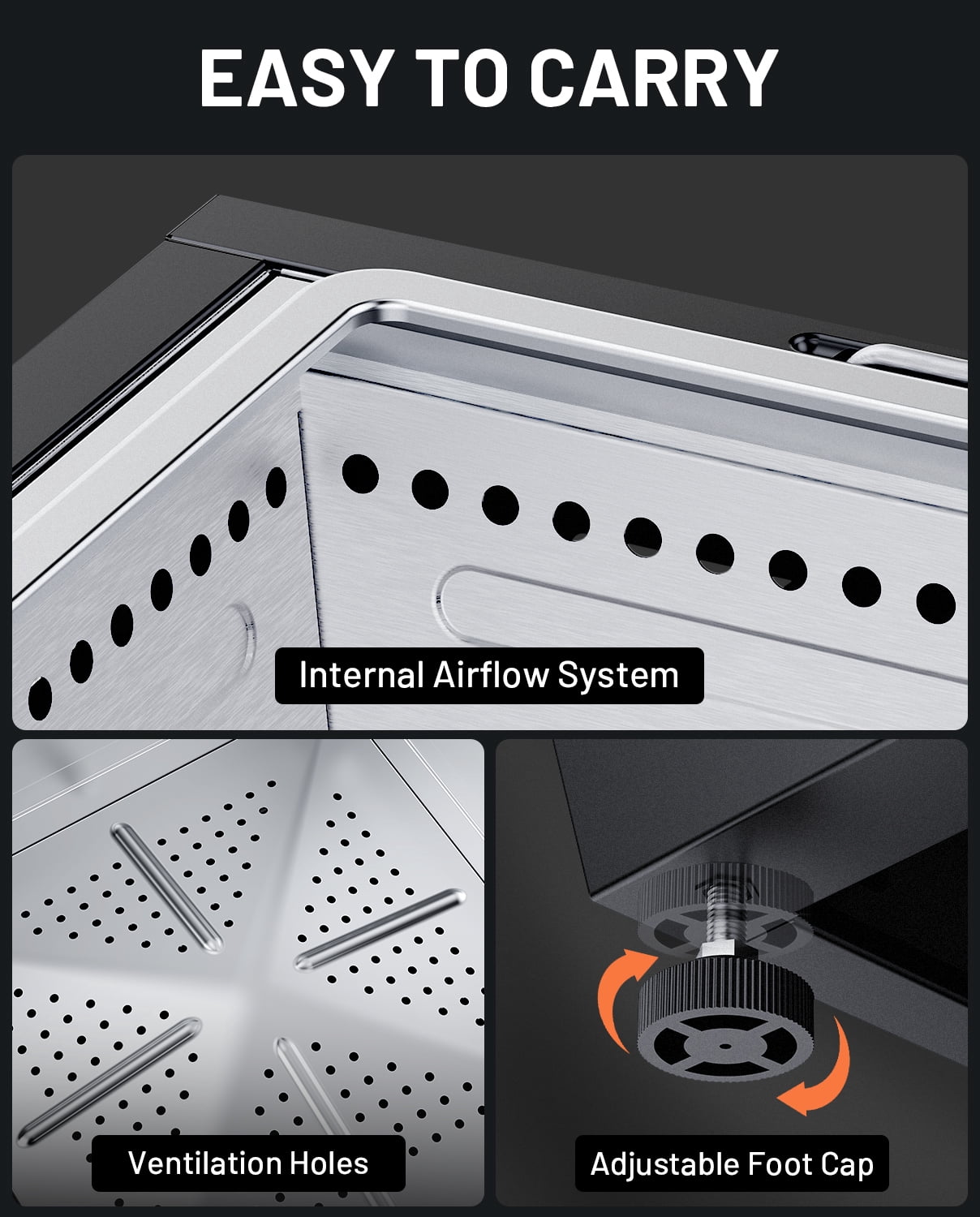 EASY TO CARRY

Internal Airflow System

Ventilation Holes

Adjustable Foot Cap