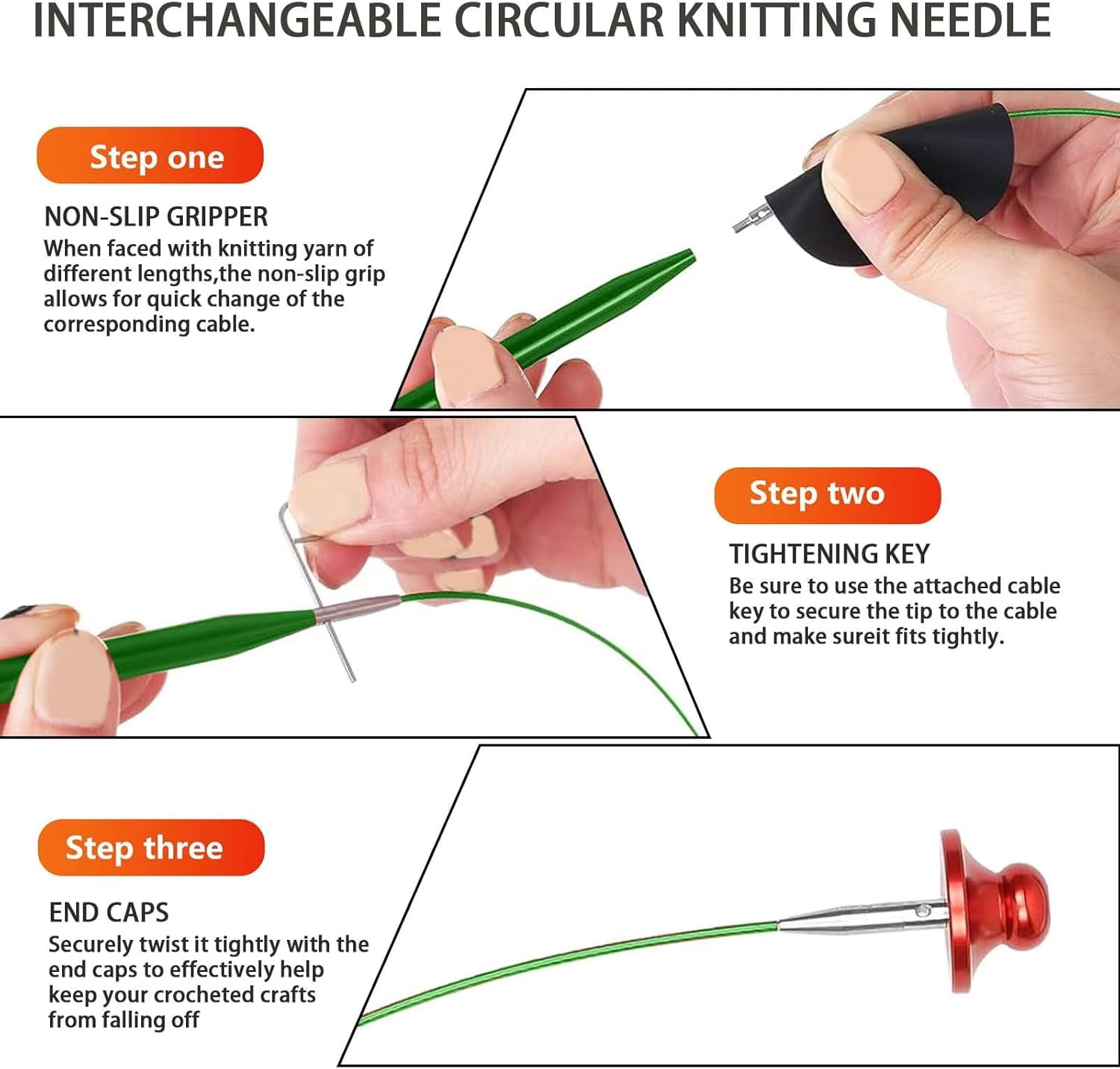 INTERCHANGEABLE CIRCULAR KNITTING NEEDLE

Step one

NON-SLIP GRIPPER
When faced with knitting yarn of different lengths,the non-slip grip allows for quick change of the corresponding cable.

Step two

TIGHTENING KEY
Be sure to use the attached cable key to secure the tip to the cable and make sureit fits tightly.

Step three

END CAPS
Securely twist it tightly with the end caps to effectively help keep your crocheted crafts from falling off