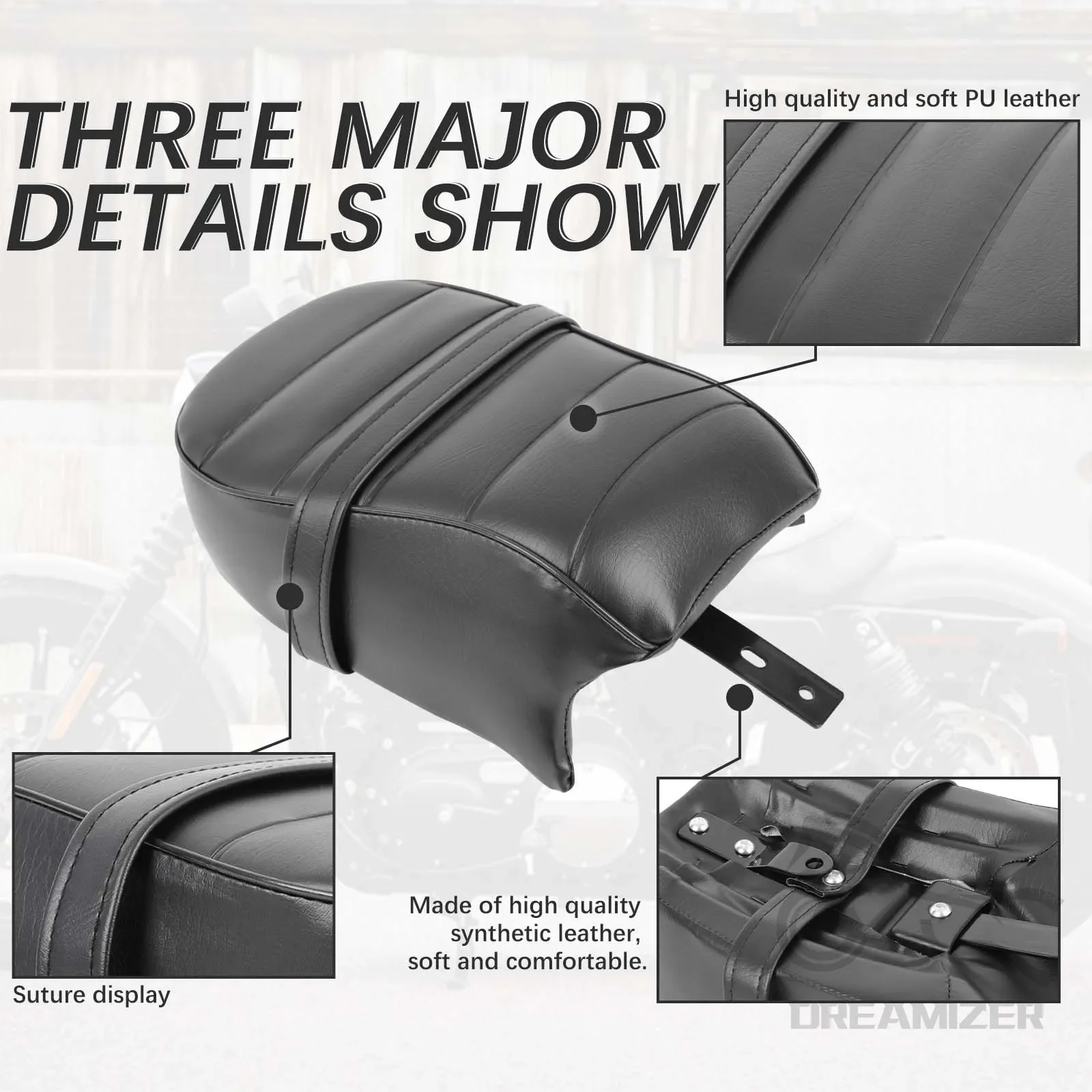 THREE MAJOR DETAILS SHOW

High quality and soft PU leather

Suture display

Made of high quality synthetic leather, soft and comfortable.

DREAMIZER