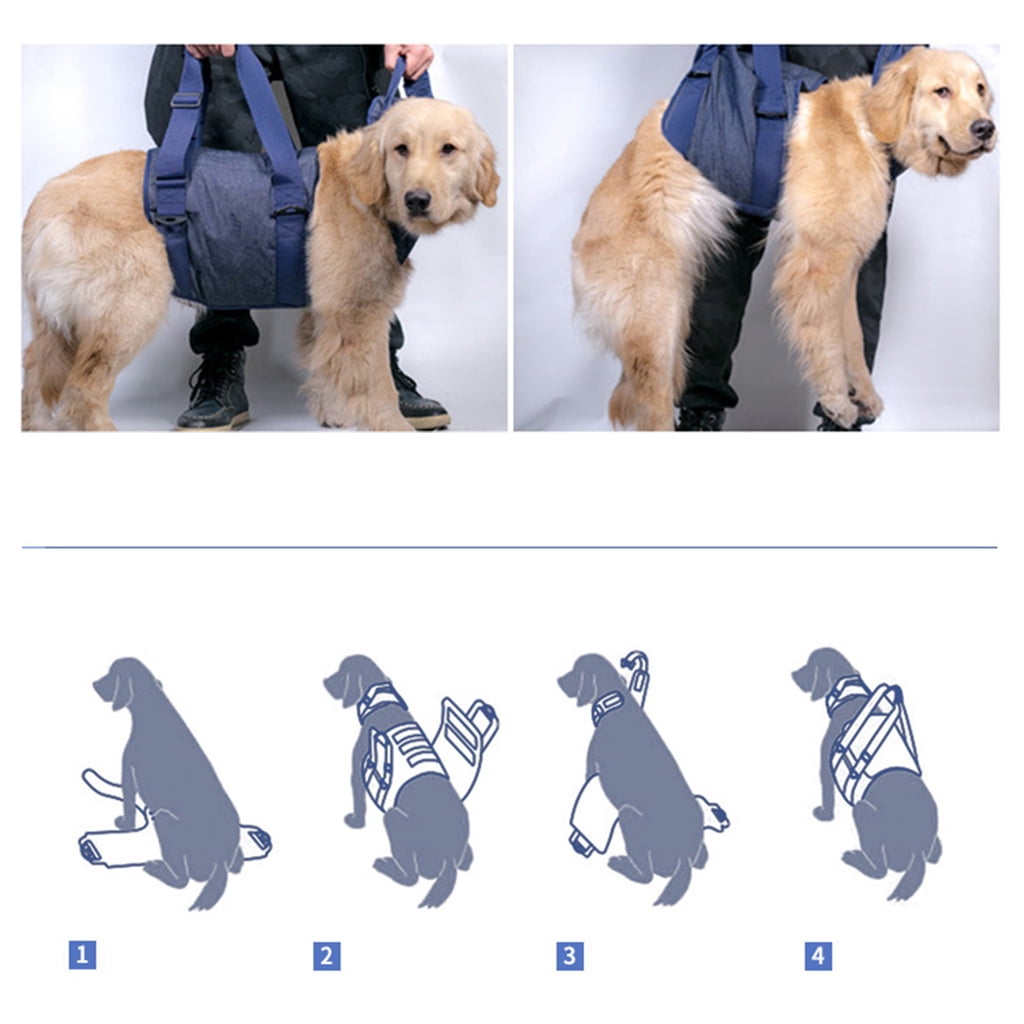 1

2

3

4