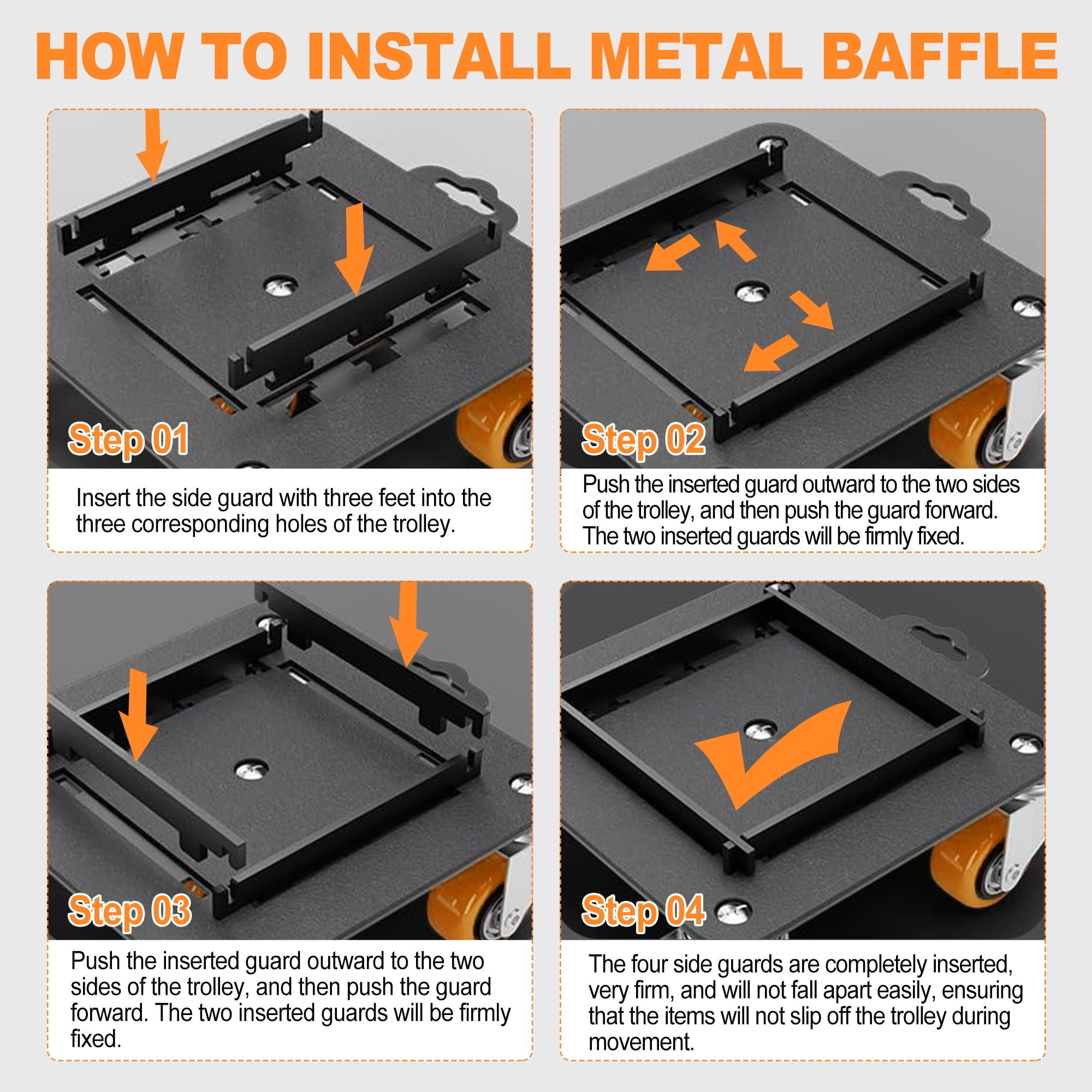 HOW TO INSTALL METAL BAFFLE

Step 01

Insert the side guard with three feet into the three corresponding holes of the trolley.

Step 02

Push the inserted guard outward to the two sides of the trolley, and then push the guard forward. The two inserted guards will be firmly fixed.

Step 03

Push the inserted guard outward to the two sides of the trolley, and then push the guard forward. The two inserted guards will be firmly fixed.

Step 04

The four side guards are completely inserted, very firm, and will not fall apart easily, ensuring that the items will not slip off the trolley during movement.