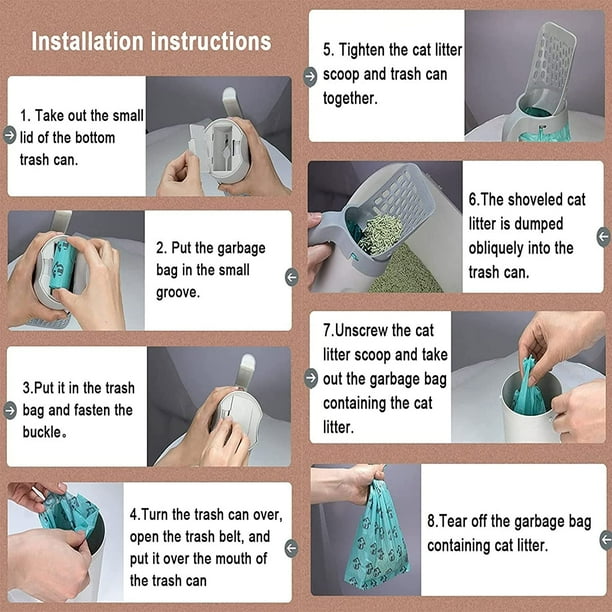 Installation instructions

1. Take out the small lid of the bottom trash can.

2. Put the garbage bag in the small groove.

3.Put it in the trash bag and fasten the buckle。

4.Turn the trash can over, open the trash belt, and put it over the mouth of the trash can

5. Tighten the cat litter scoop and trash can together.

6.The shoveled cat litter is dumped obliquely into the trash can.

7.Unscrew the cat litter scoop and take out the garbage bag containing the cat litter.

8.Tear off the garbage bag containing cat litter.