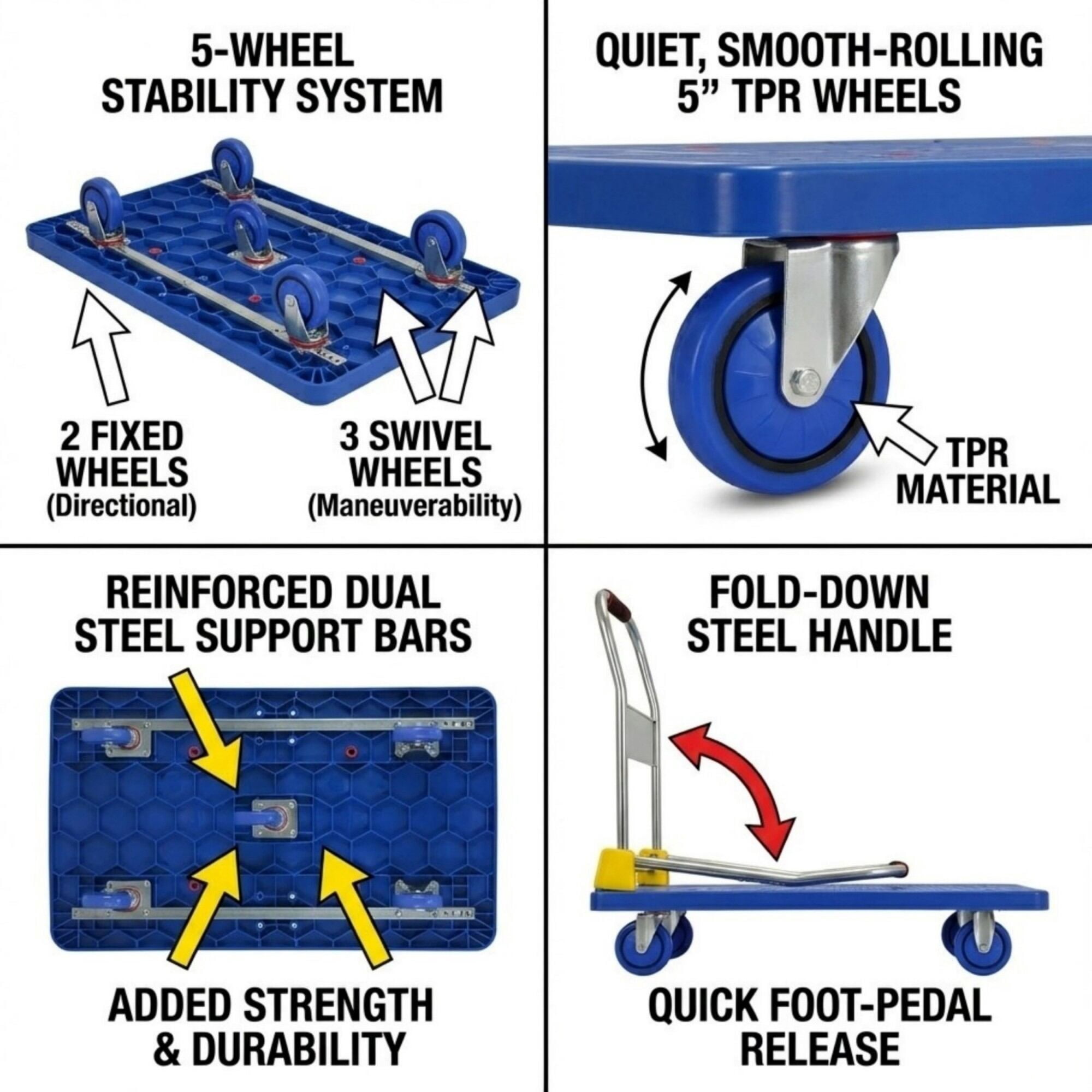 5-WHEEL STABILITY SYSTEM

2 FIXED WHEELS (Directional)

3 SWIVEL WHEELS (Maneuverability)

QUIET, SMOOTH-ROLLING 5” TPR WHEELS

TPR MATERIAL

REINFORCED DUAL STEEL SUPPORT BARS

ADDED STRENGTH & DURABILITY

FOLD-DOWN STEEL HANDLE

QUICK FOOT-PEDAL RELEASE