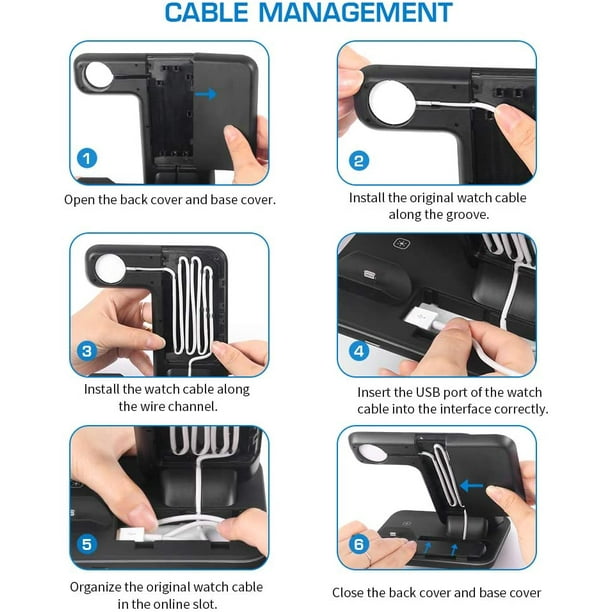 CABLE MANAGEMENT

1

Open the back cover and base cover.

2

Install the original watch cable along the groove.

3

Install the watch cable along the wire channel.

4

Insert the USB port of the watch cable into the interface correctly.

5

Organize the original watch cable in the online slot.

6

Close the back cover and base cover