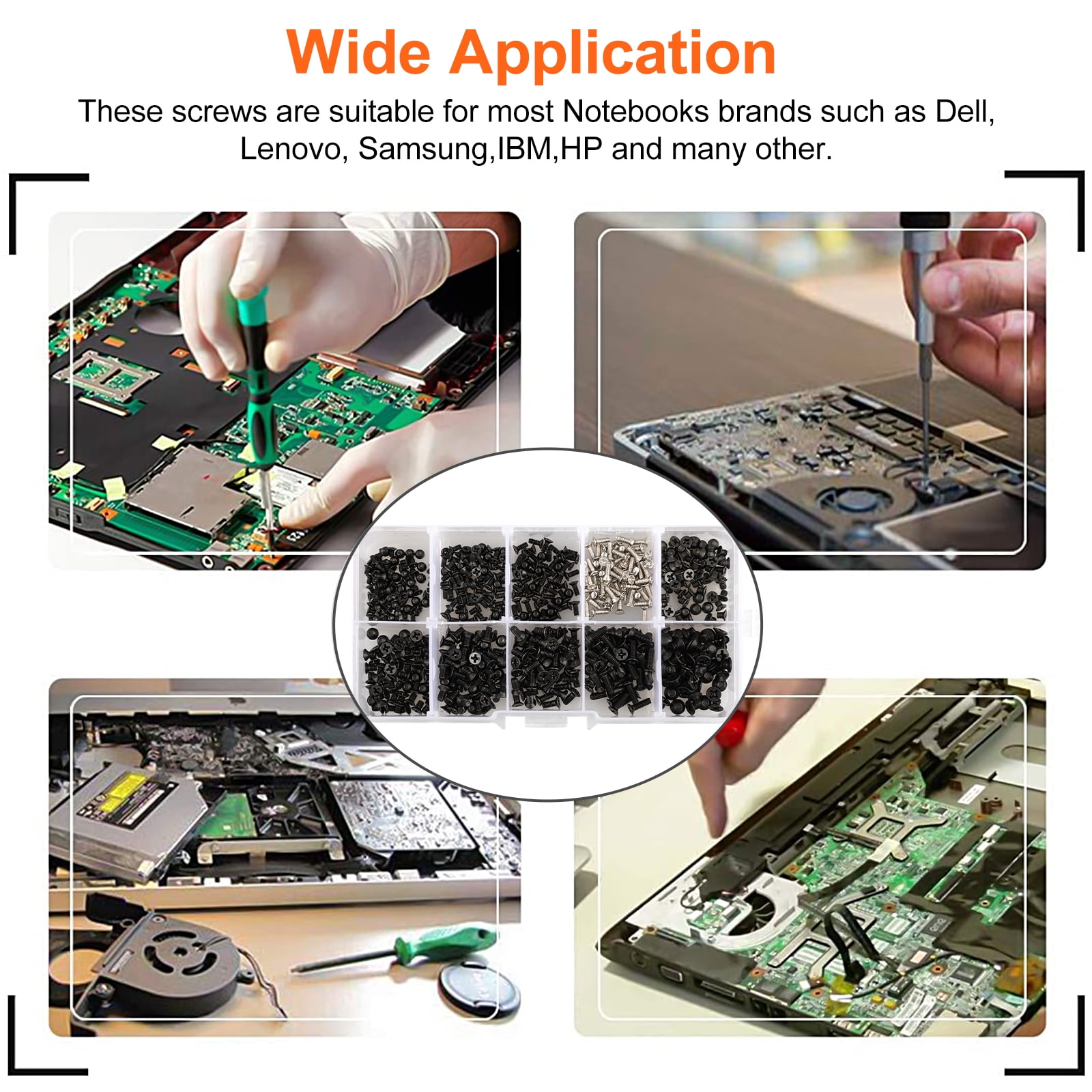 Wide Application

These screws are suitable for most Notebooks brands such as Dell, Lenovo, Samsung,IBM,HP and many other.